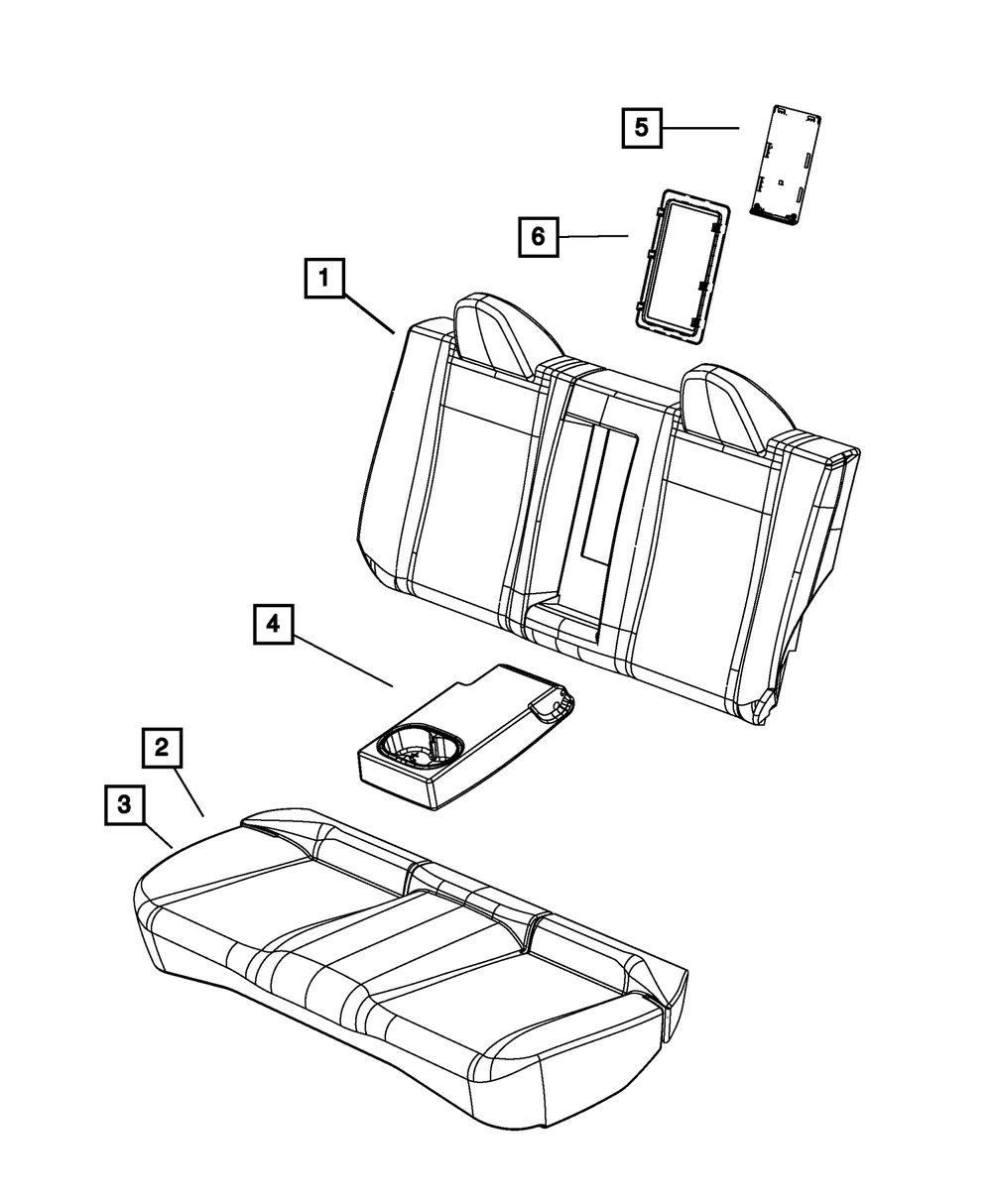 5
6
1
4
2
3