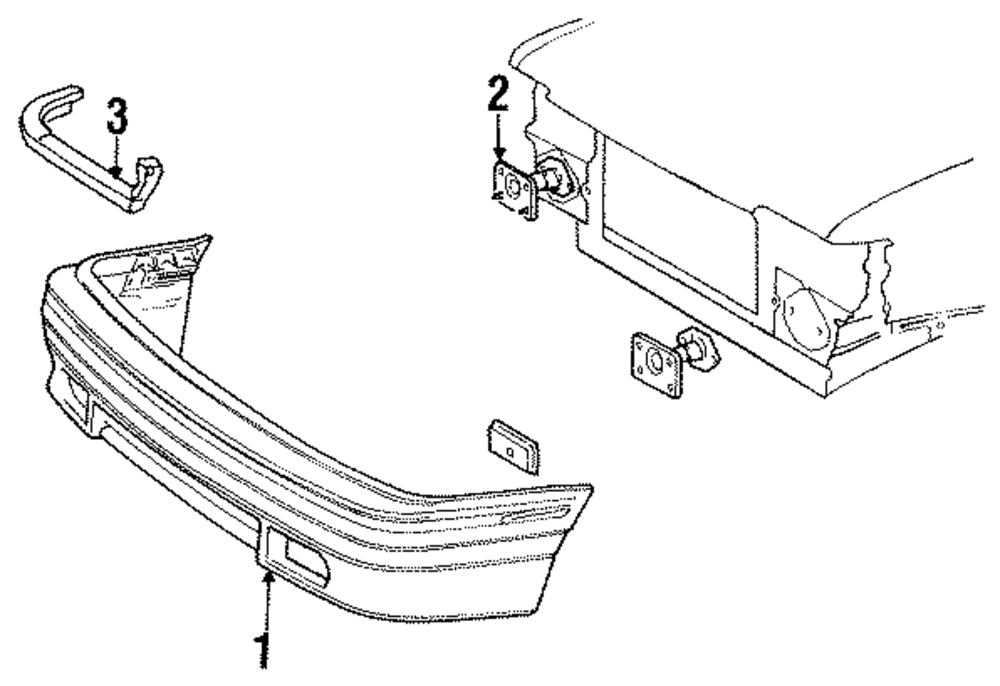 3
2
1