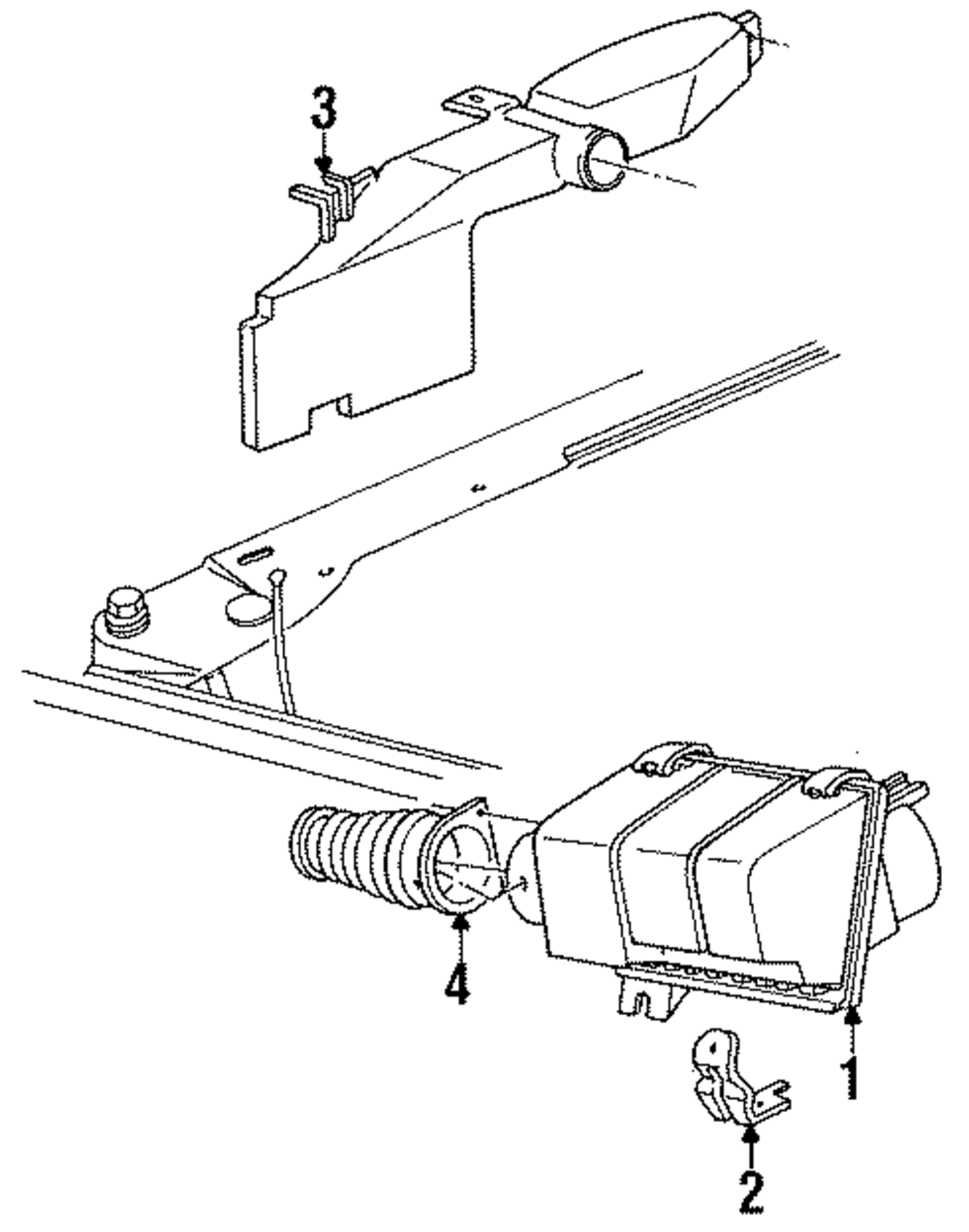 3
4
1
2