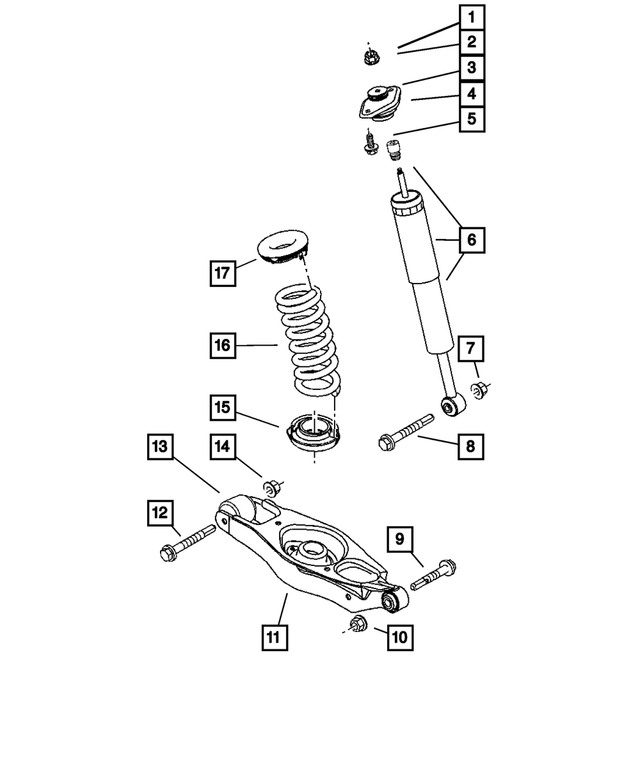 1
2
3
4
5
6
17
16
7
15
8
13
14
12
9
11
10