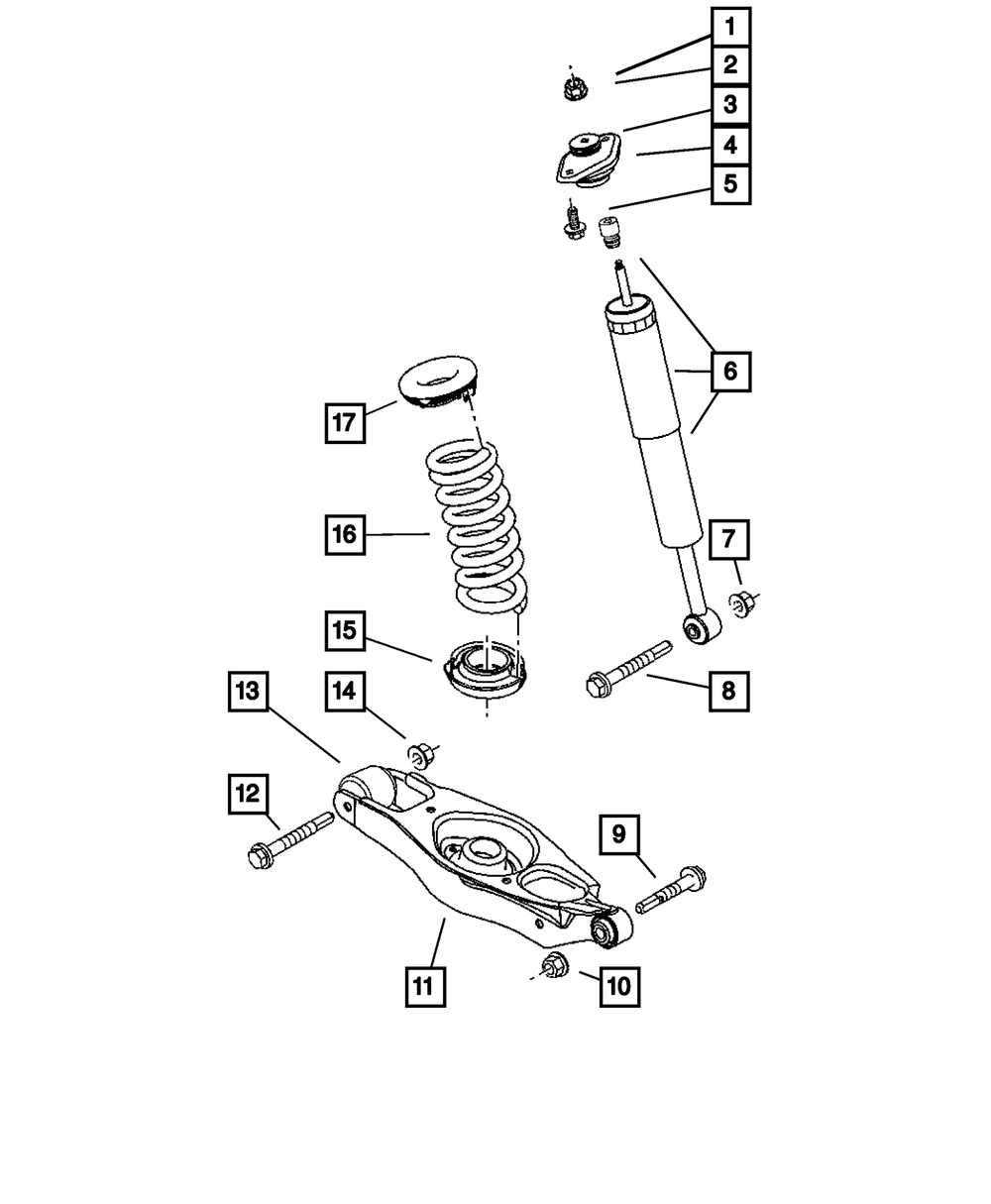 1
2
3
4
5
6
17
16
7
15
8
13
14
12
9
11
10