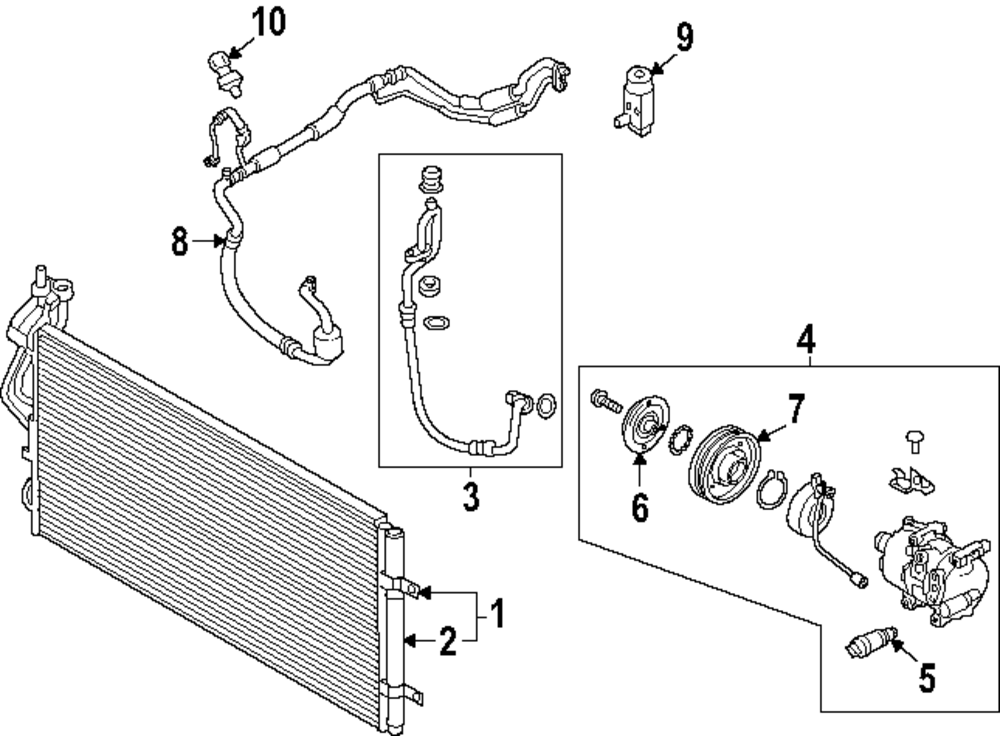 10
9
8
3
4
7
6
1
2
5