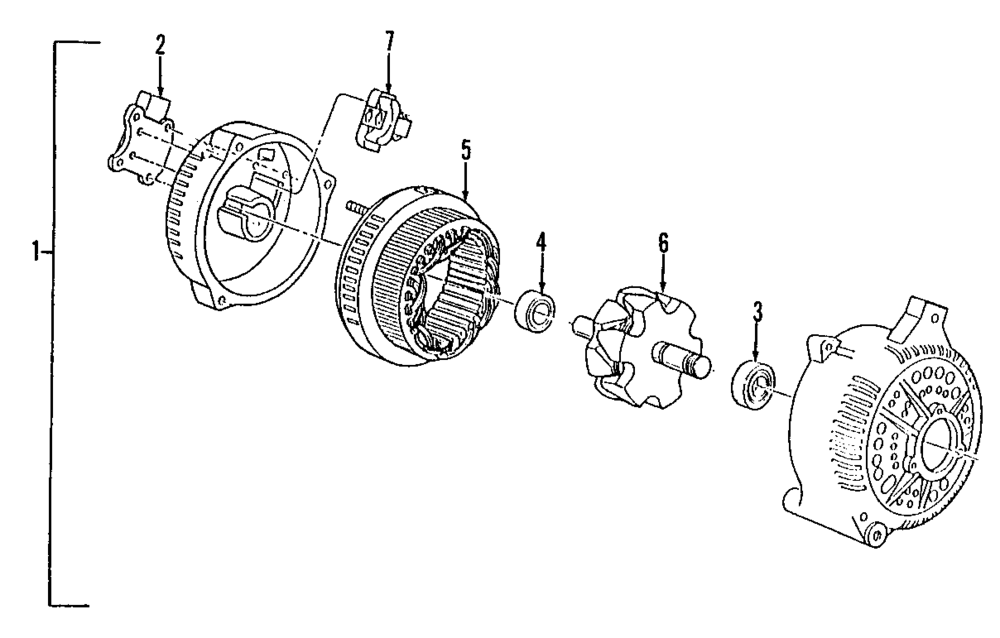 2
7
5
1
4
6
3