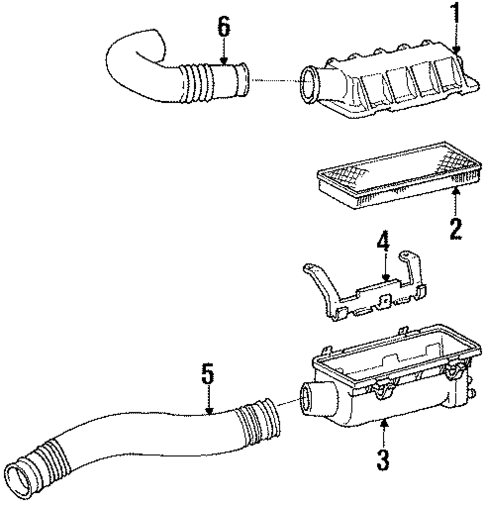 6
1
2
4
5
3