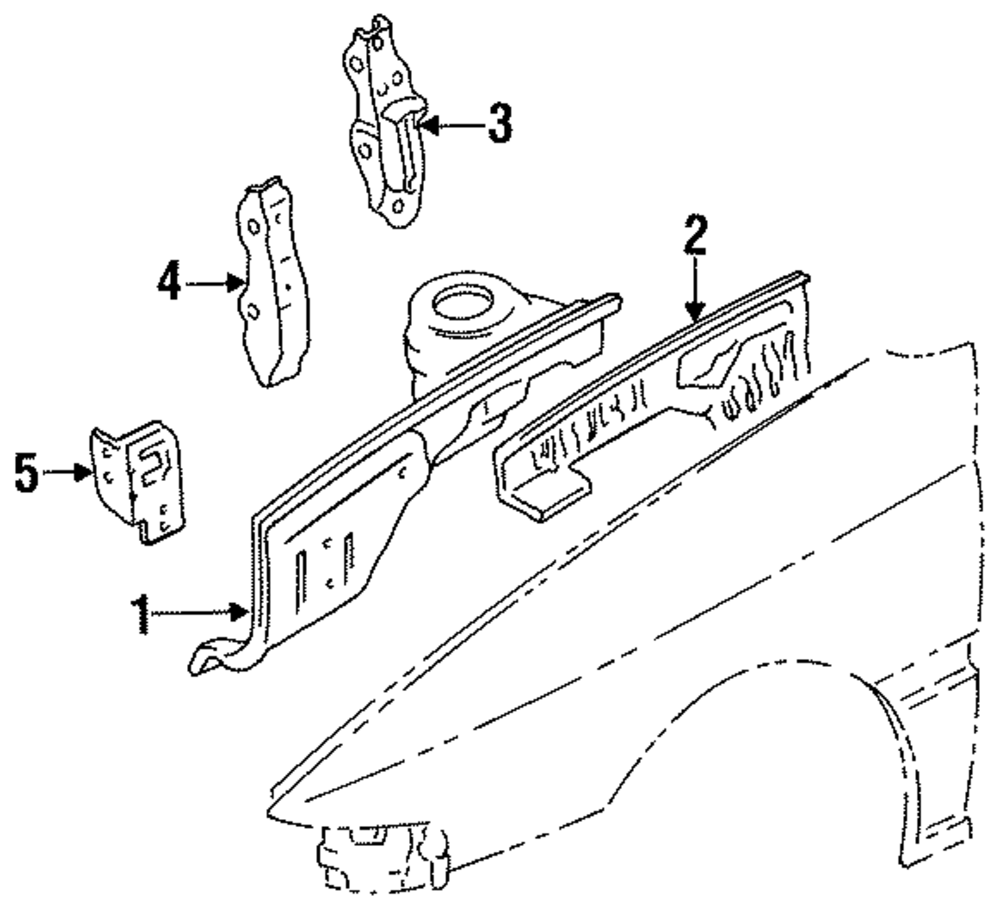 3
2
4
5
1