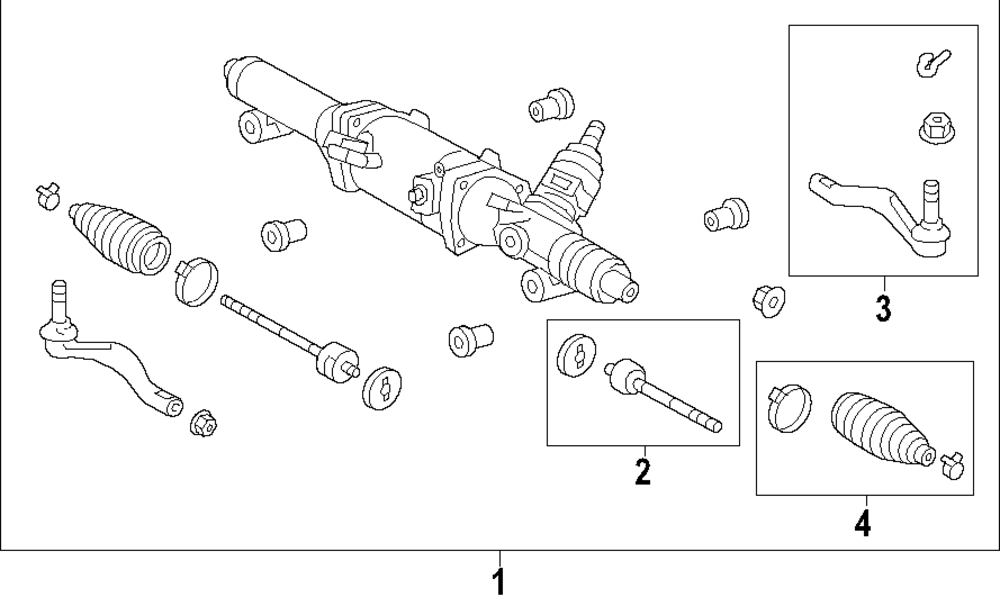 3

2

4

1