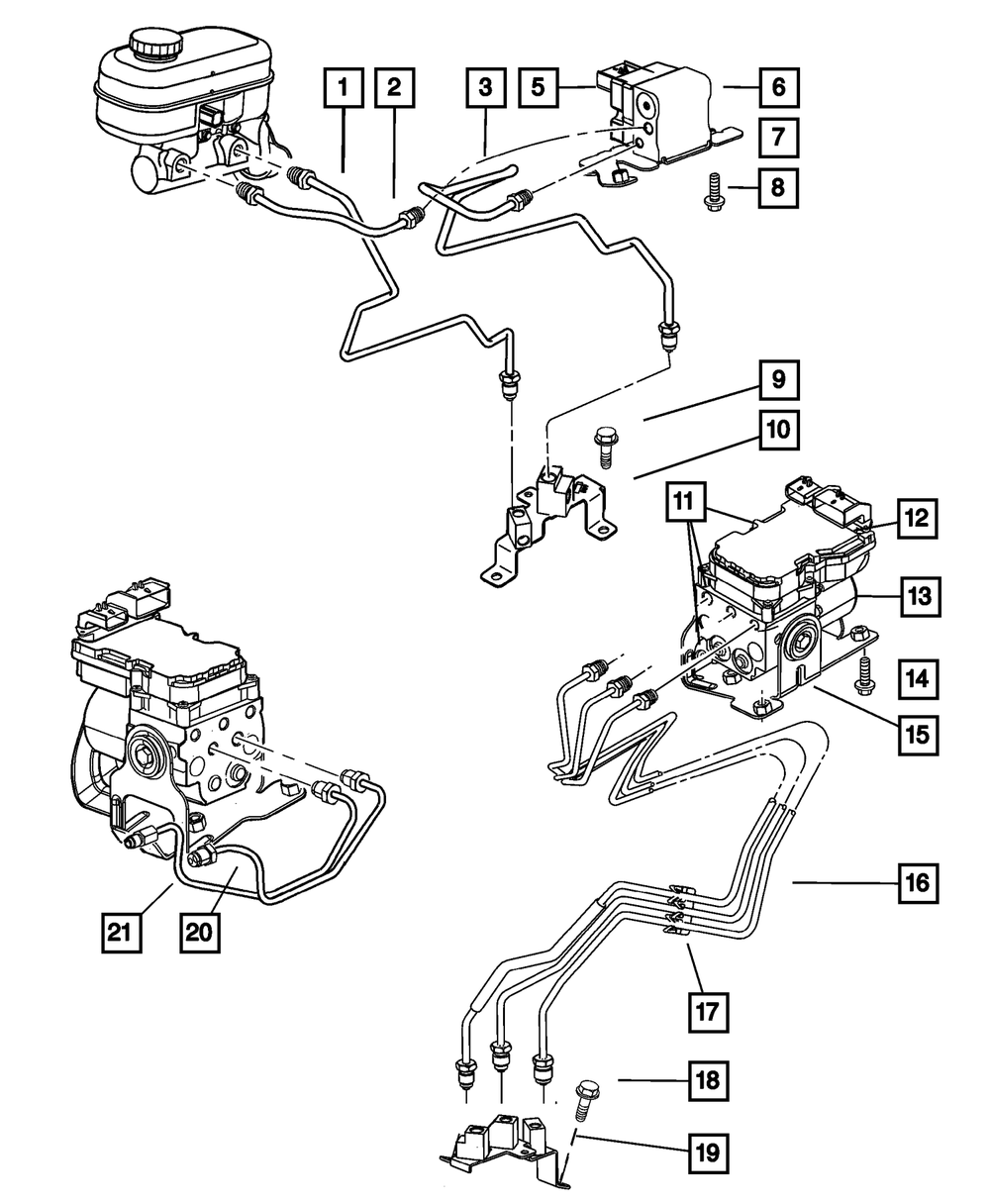 1
2
3
5
6
7
8
9
10
11
12
13
14
15
16
17
18
19
20
21