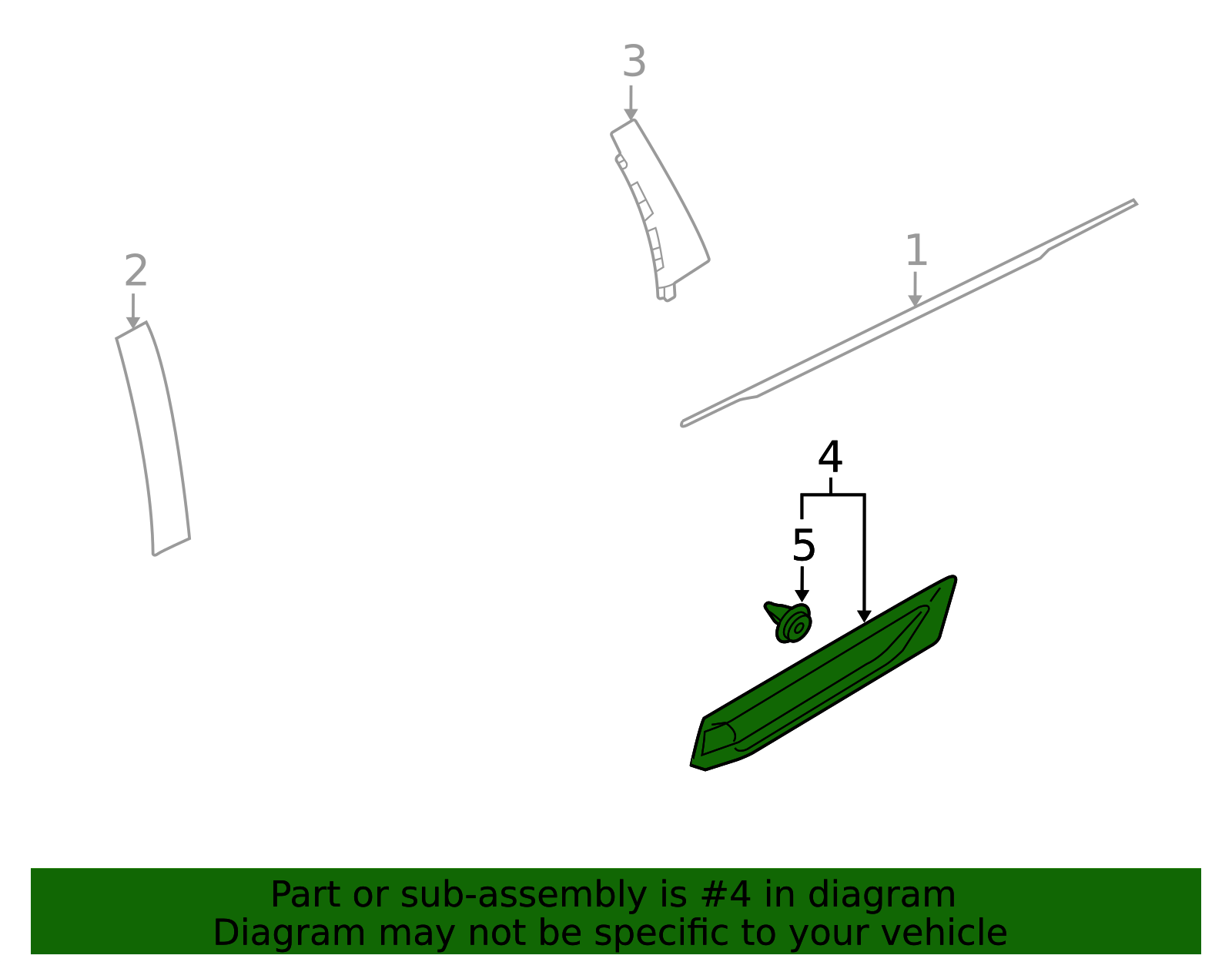 3

2

1

4

5

Part or sub-assembly is #4 in diagram
Diagram may not be specific to your vehicle