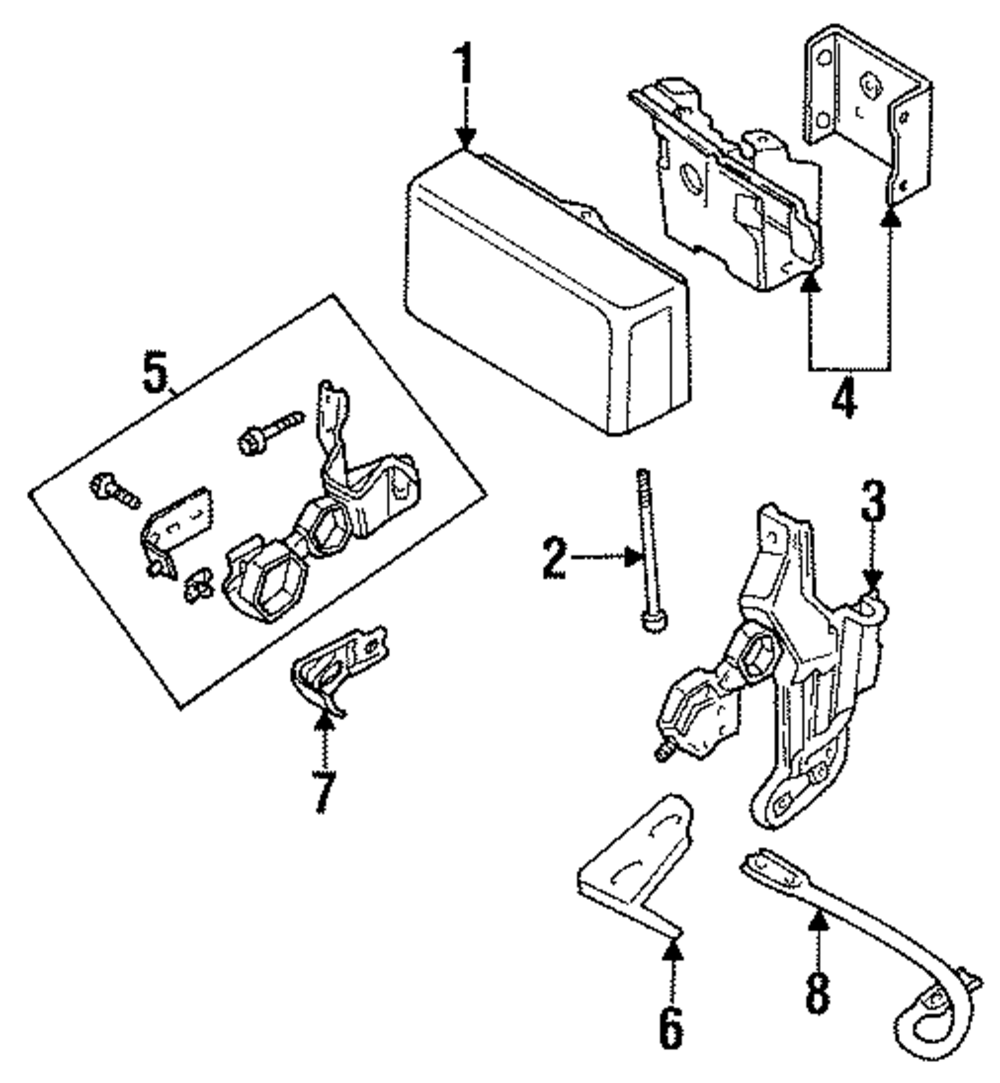 1
4
5
2
3
7
6
8