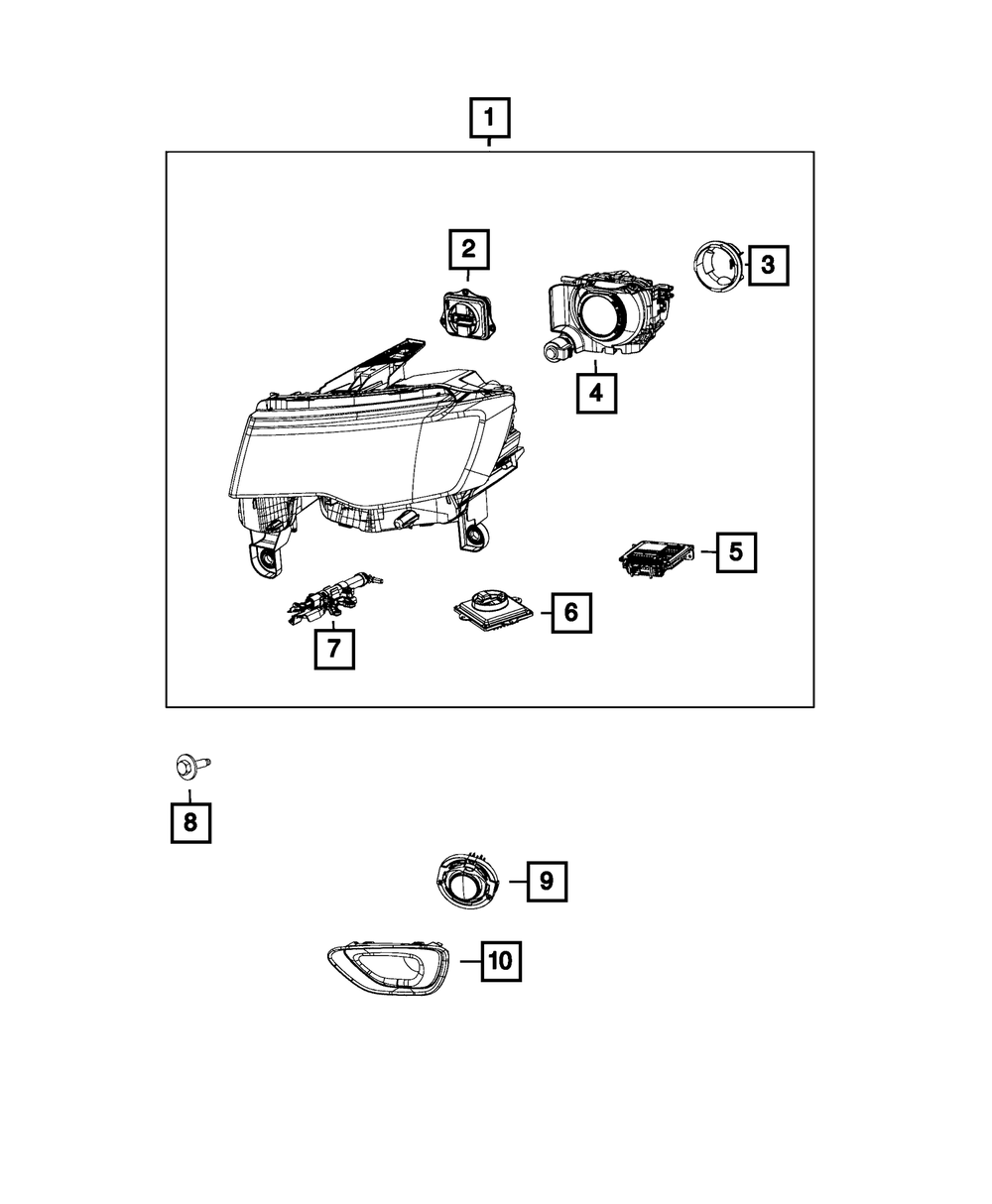 1
2
3
4
5
6
7
8
9
10