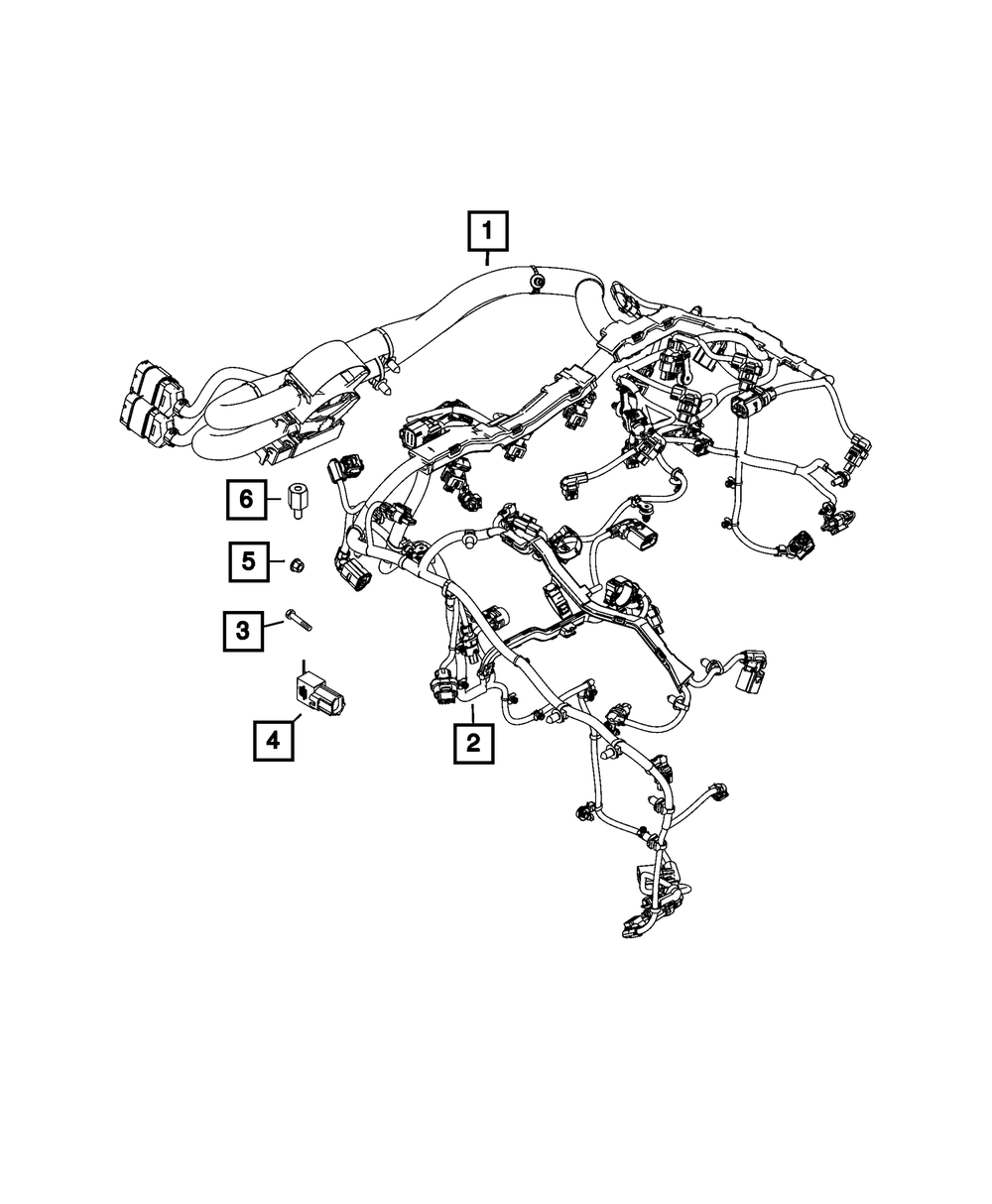 1
6
5
3
4
2