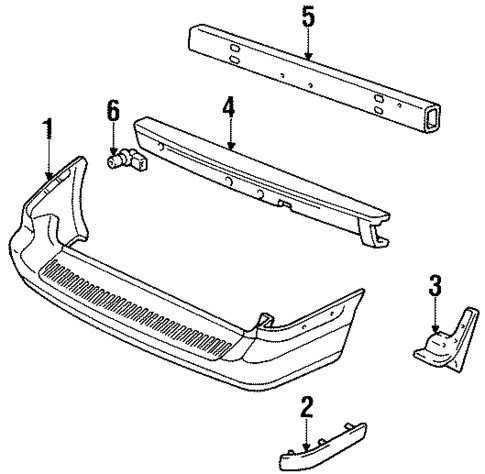 5
6
4
1
3
2