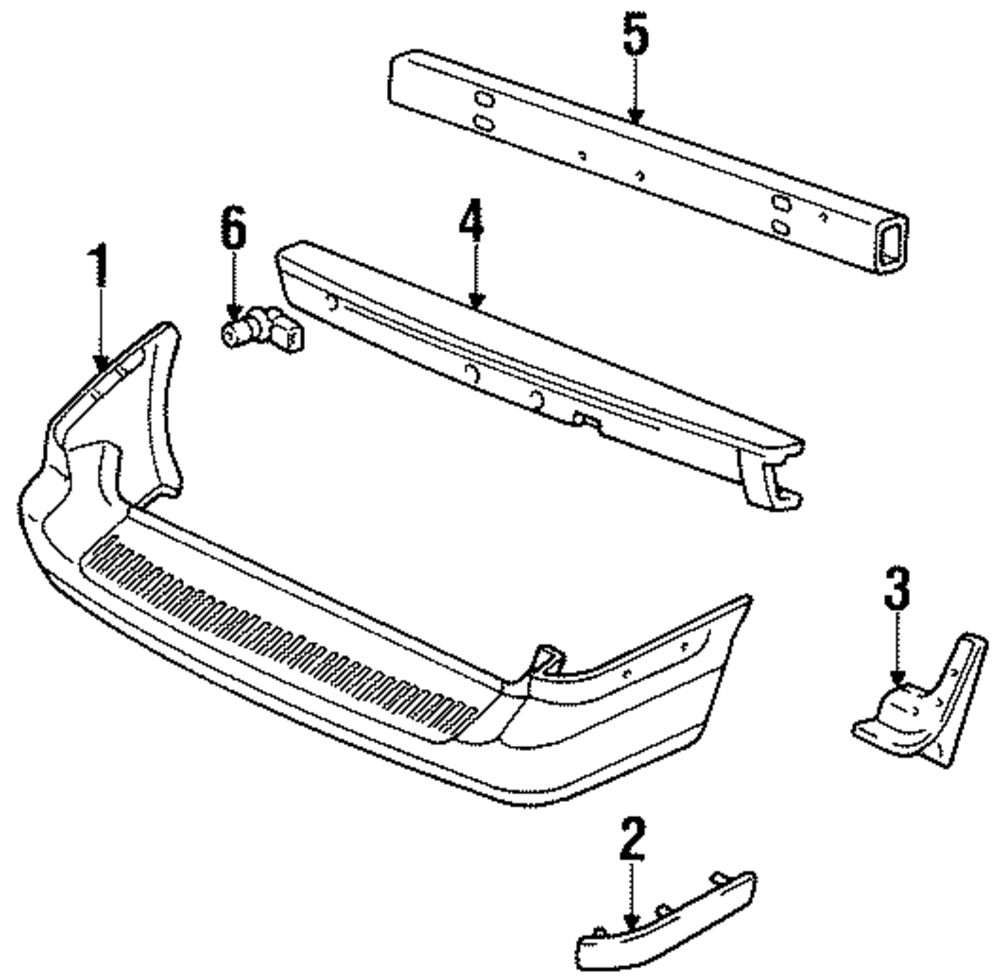 5
6
4
1
3
2