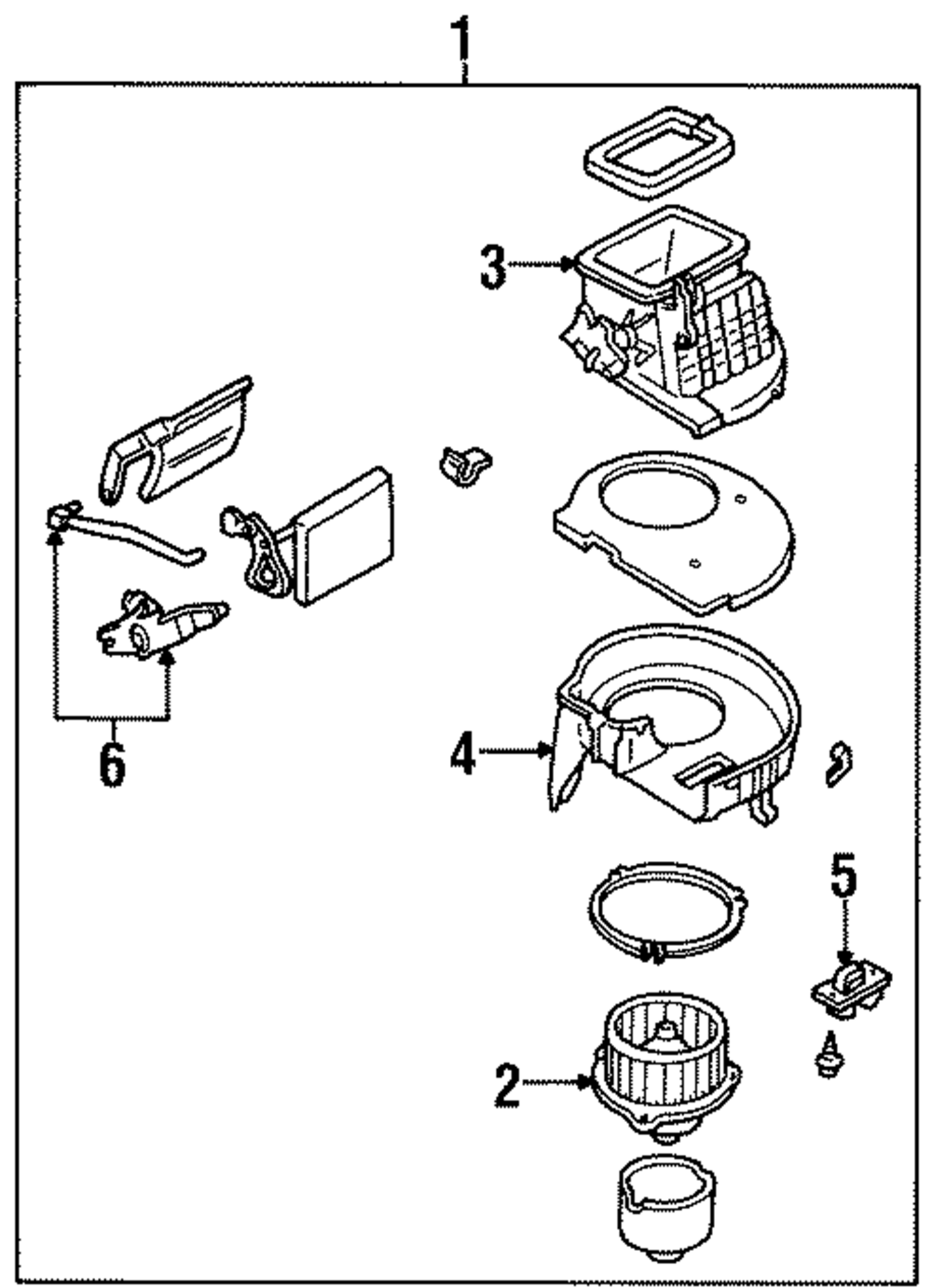 1
3
6
4
5
2