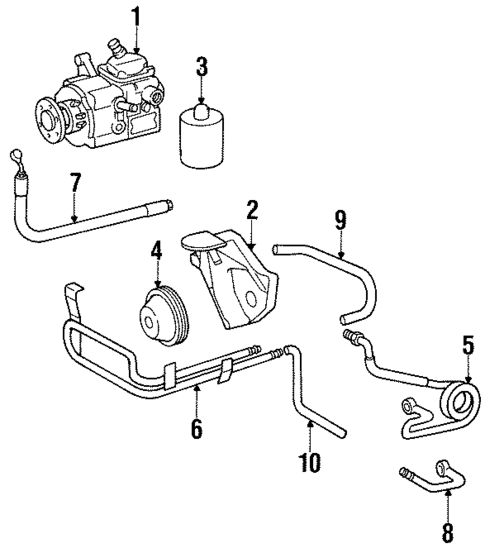 1
3
7
2
9
4
5
6
10
8