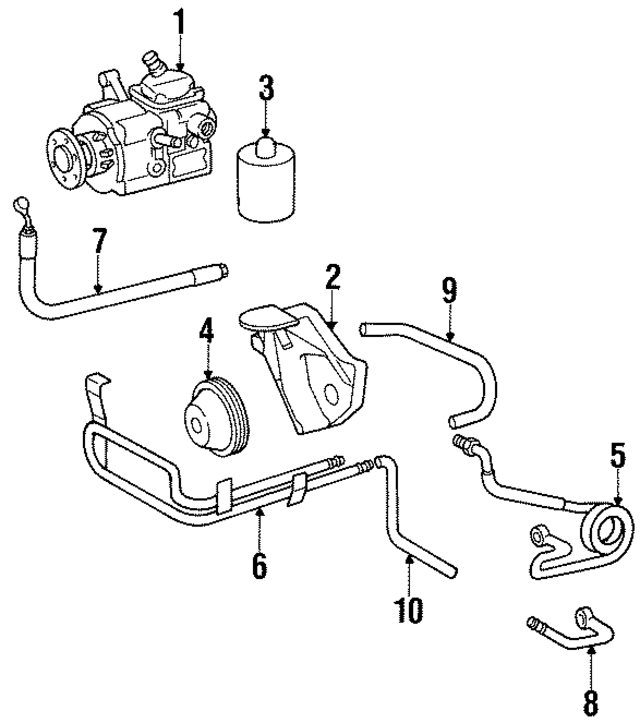 1
3
7
2
9
4
5
6
10
8