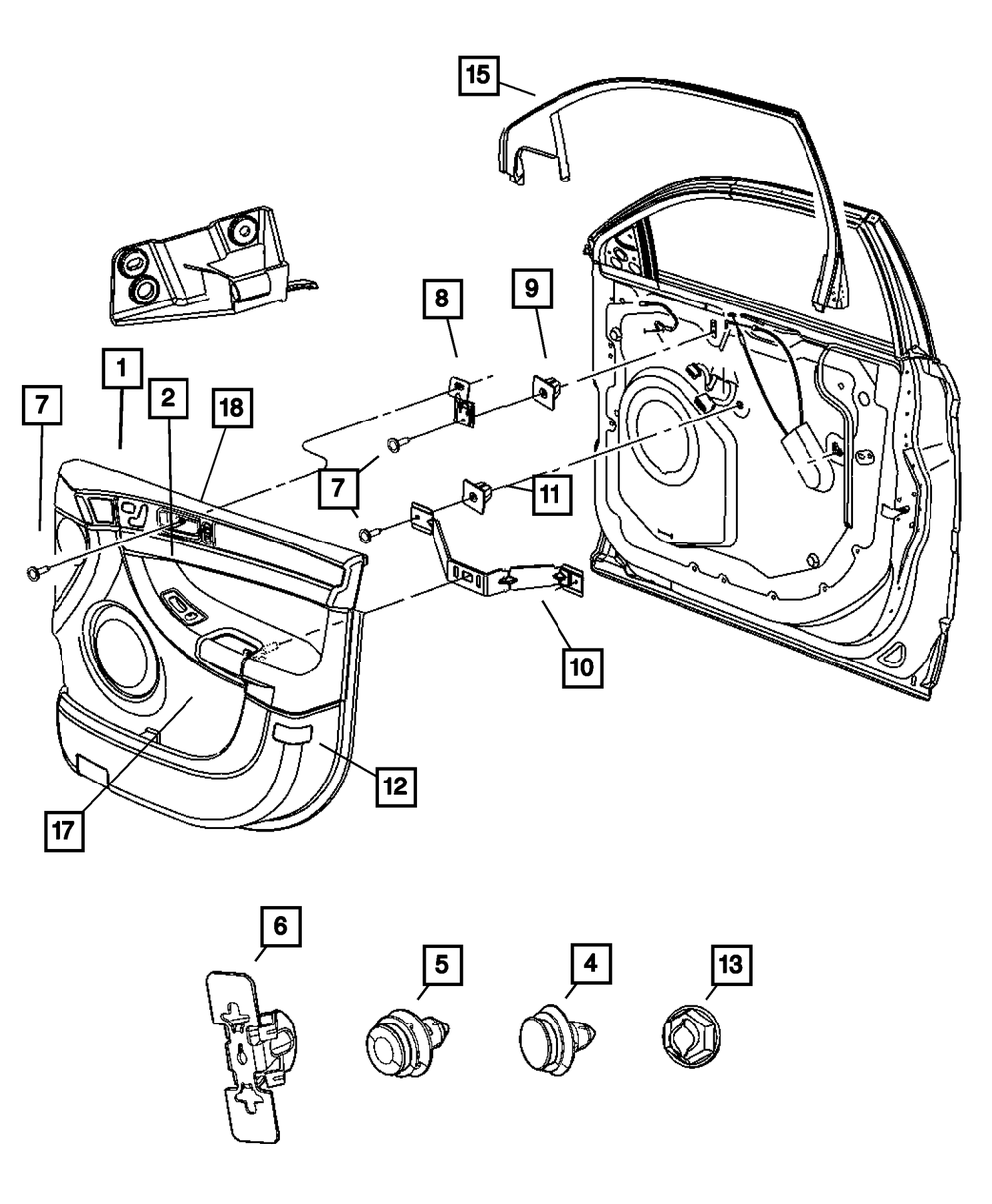 15
8
9
1
2
18
7
7
11
10
12
17
6
5
4
13