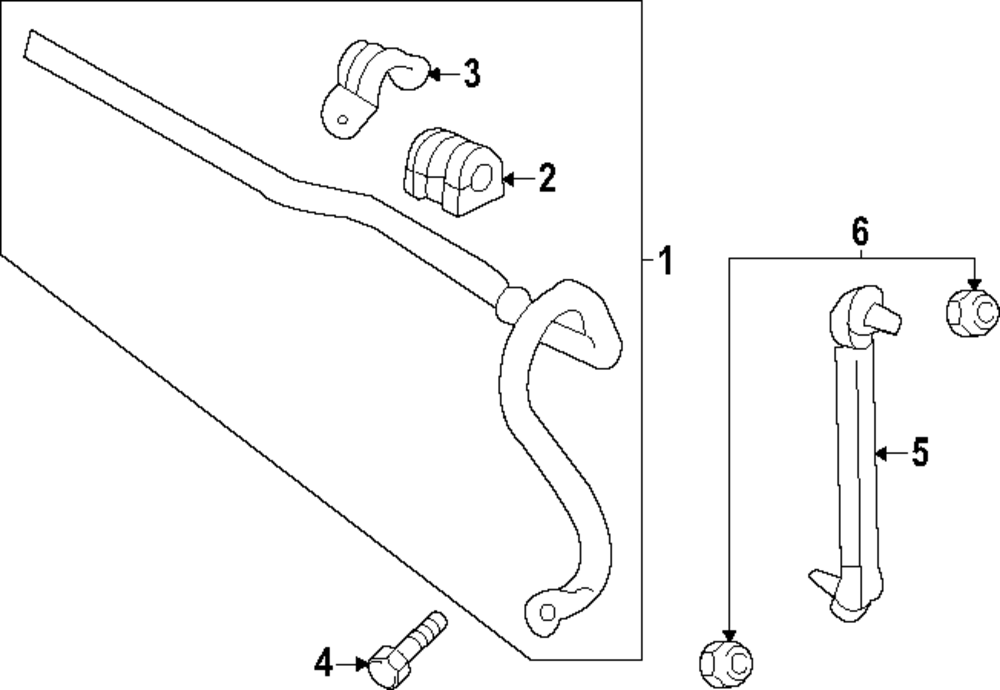 3
2
1
6
5
4