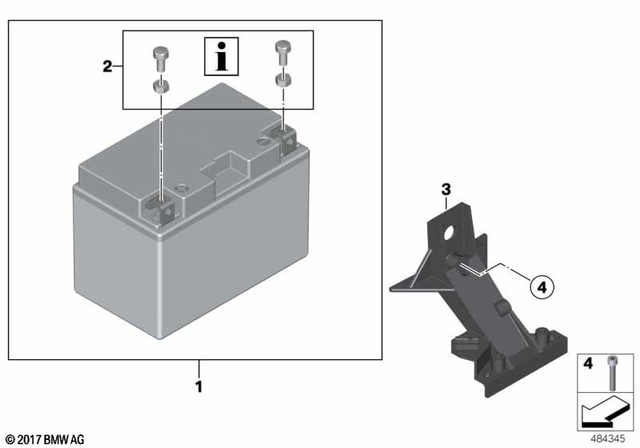 2
i
3
4
1
4
© 2017 BMW AG
484345