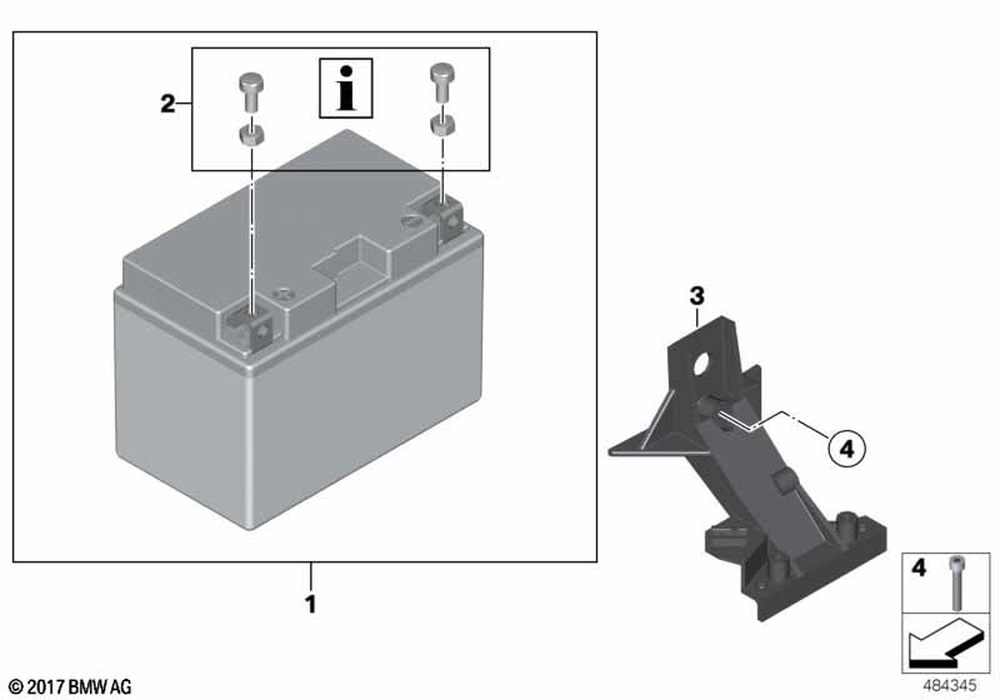 2
i
3
4
1
4
© 2017 BMW AG
484345