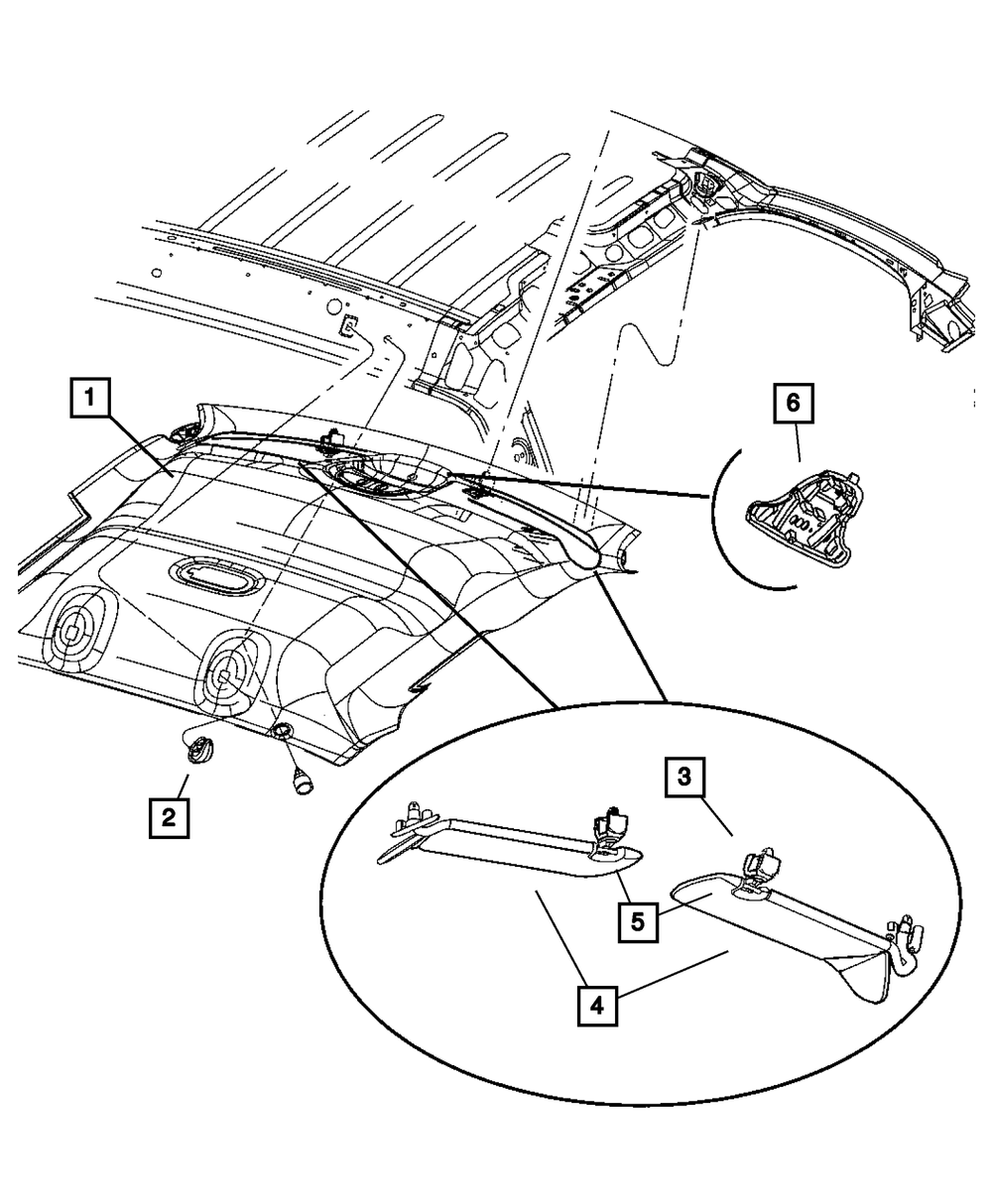 1
6
2
3
5
4