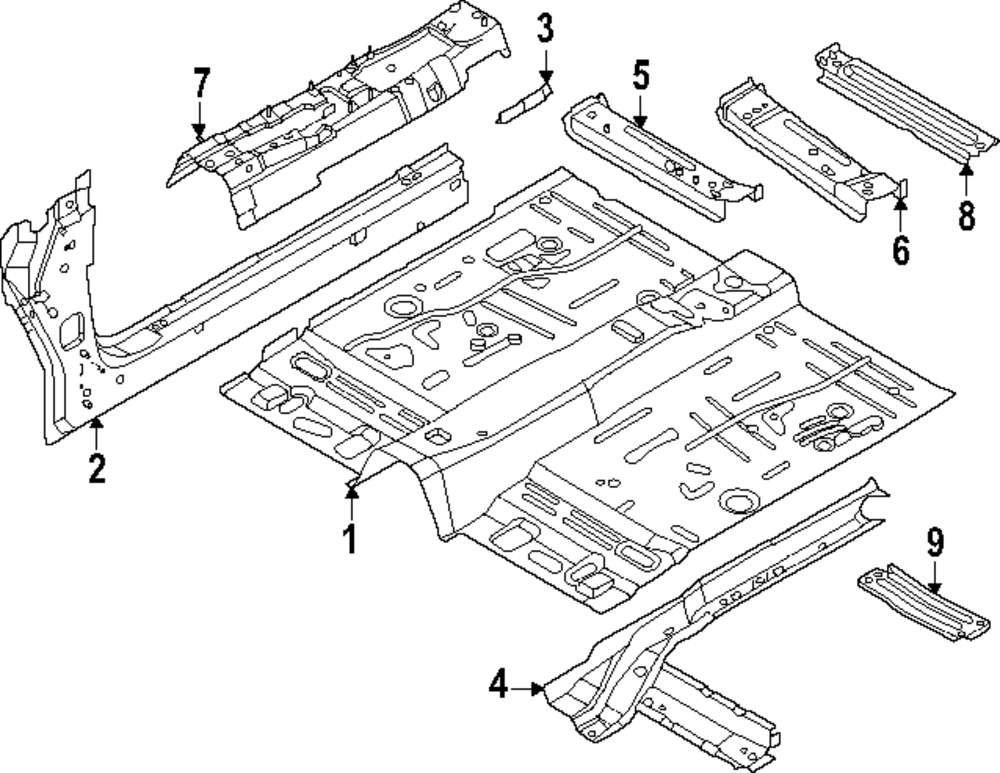 7
3
5
8
6
2
1
9
4