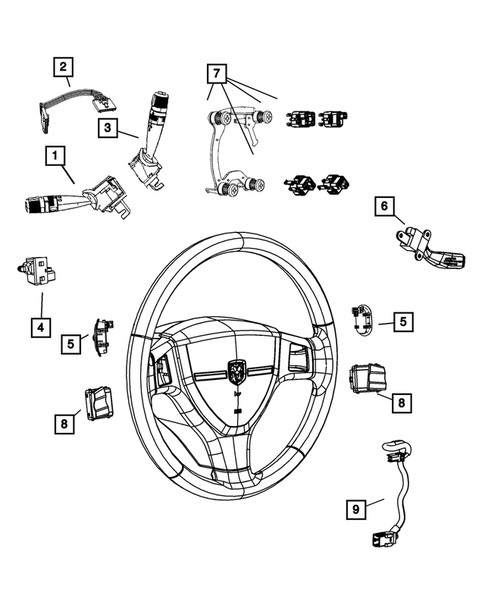 2
7
3
1
6
4
5
5
8
8
9