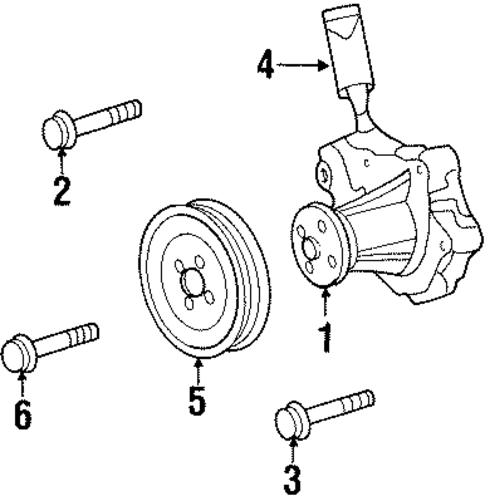 4
2
1
5
6
3