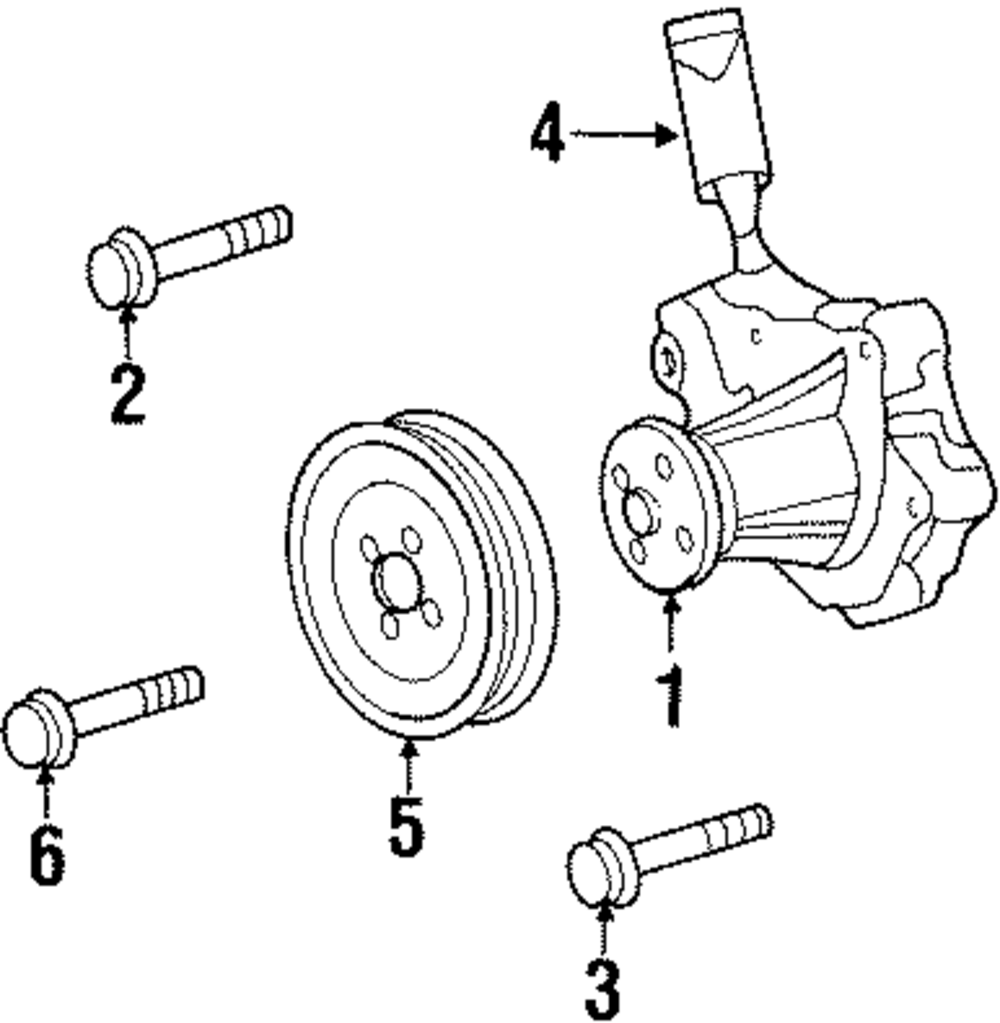 4
2
1
5
6
3