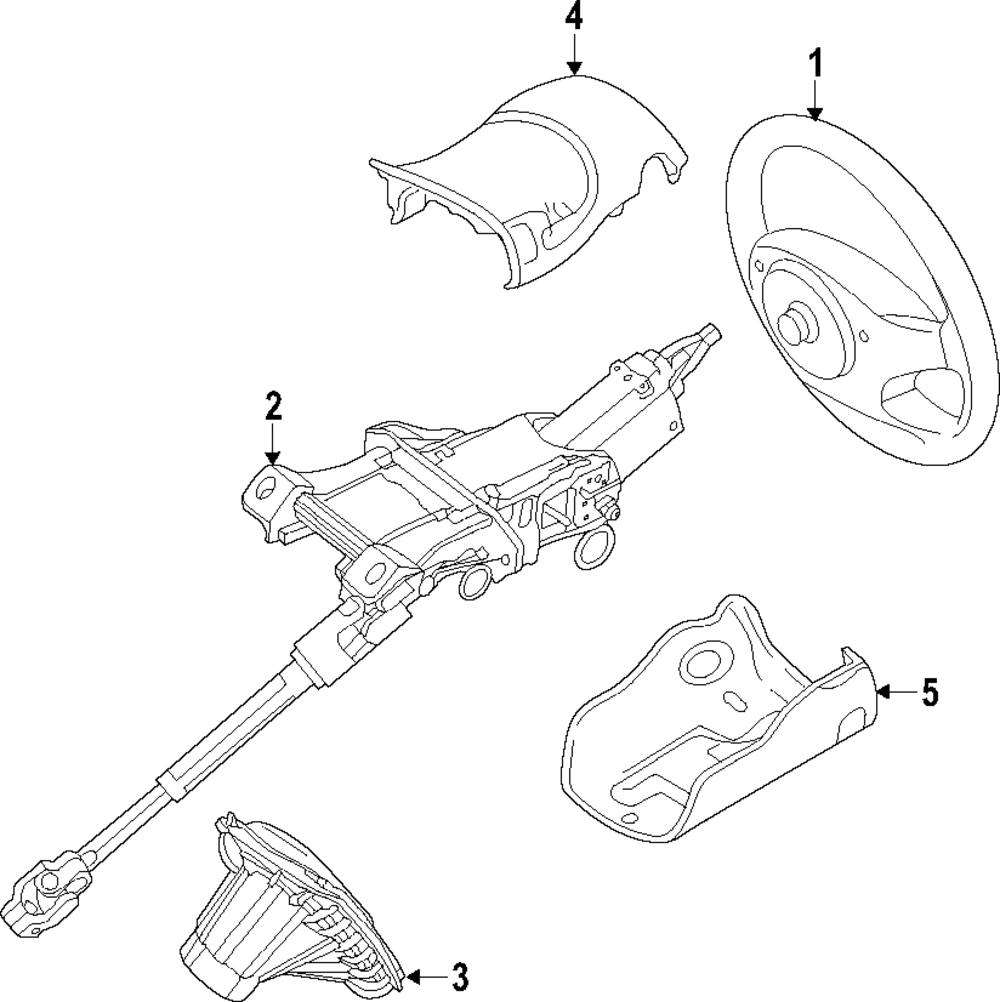 4
1
2
5
3