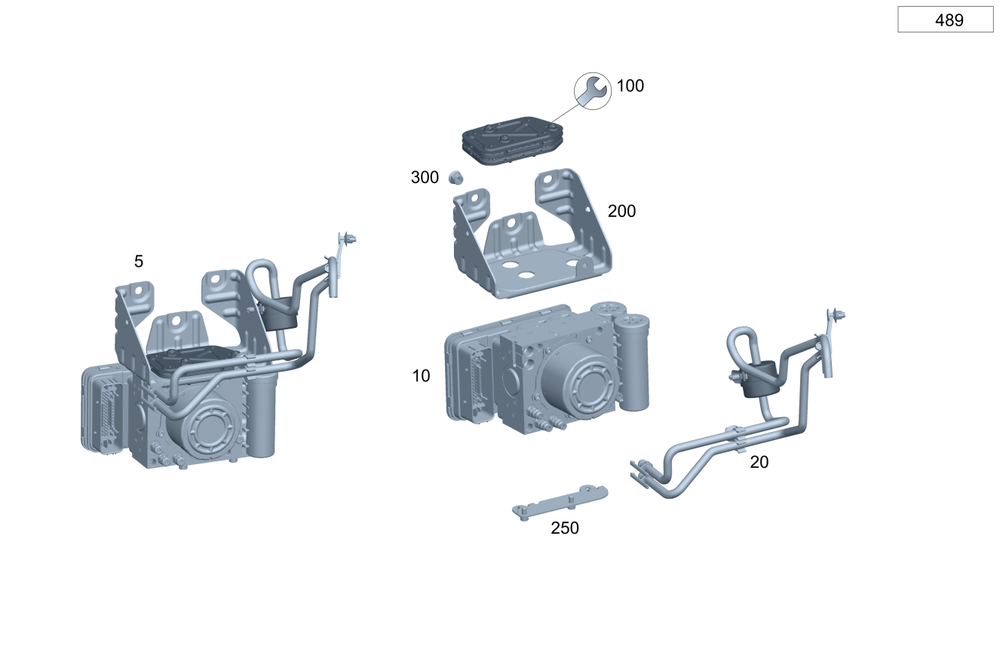 489

100

300

200

5

10

20

250