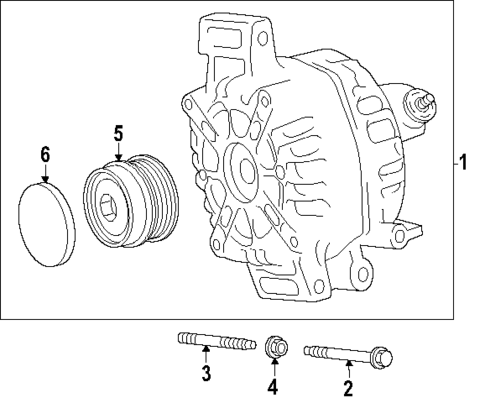 5
6
1
3
4
2