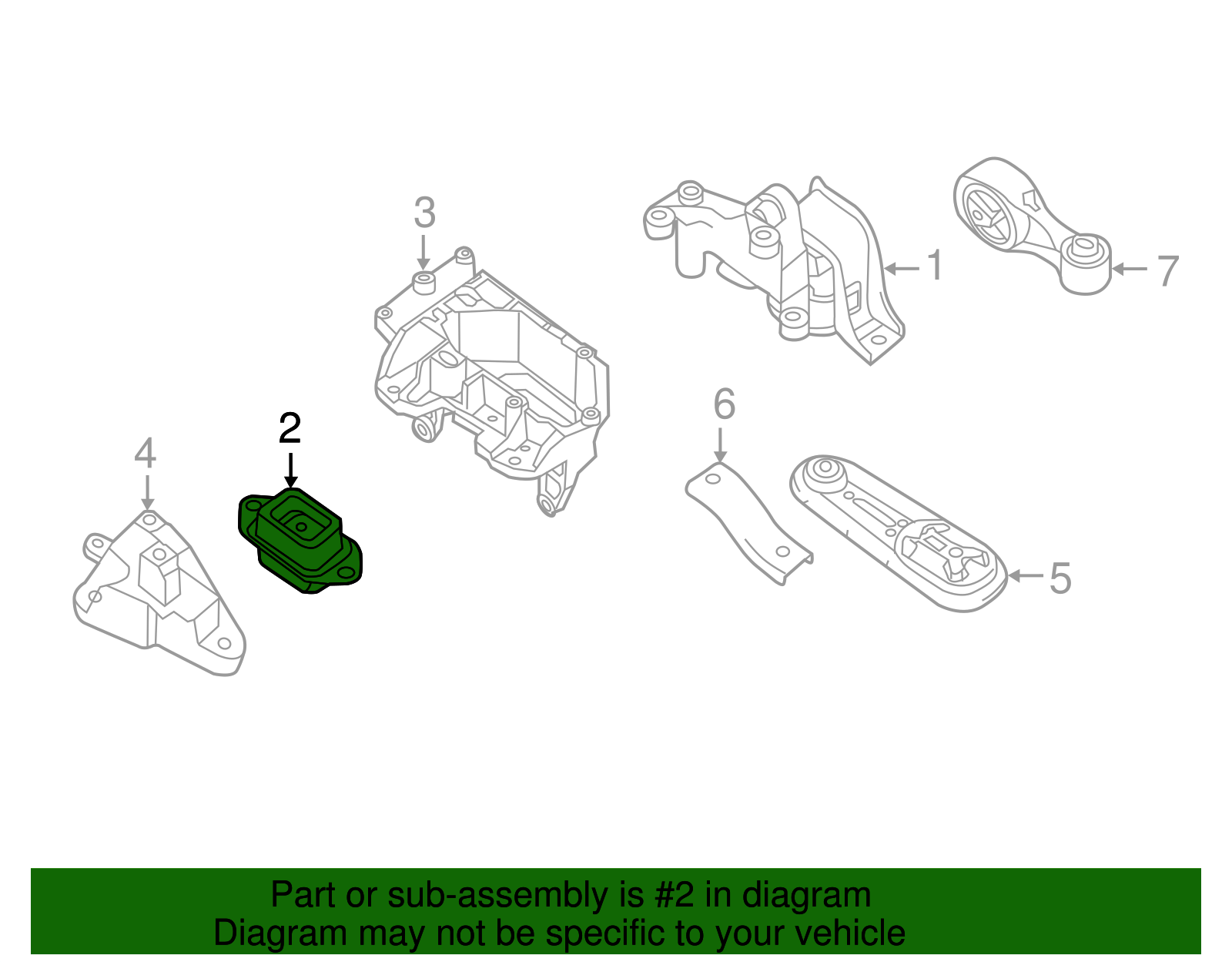 3

1

7

2

4

6

5

Part or sub-assembly is #2 in diagram
Diagram may not be specific to your vehicle