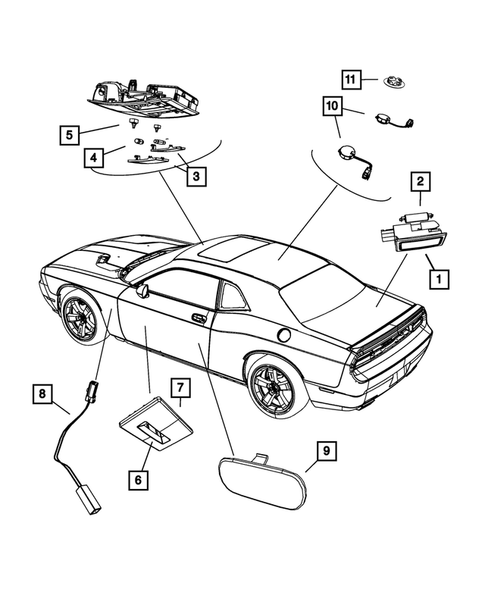 11
10
5
4
3
2
1
8
7
6
9