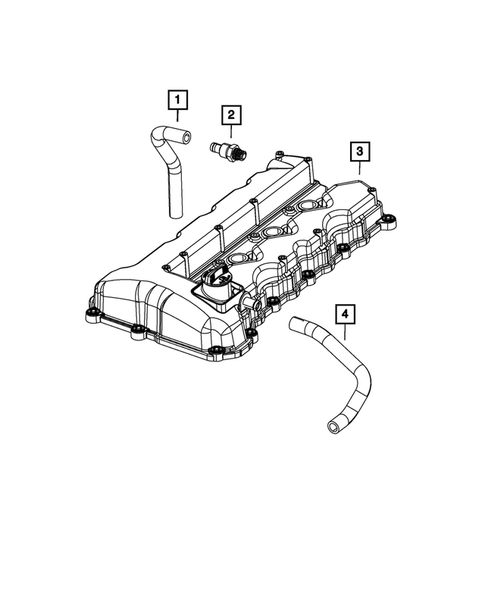 1
2
3
4