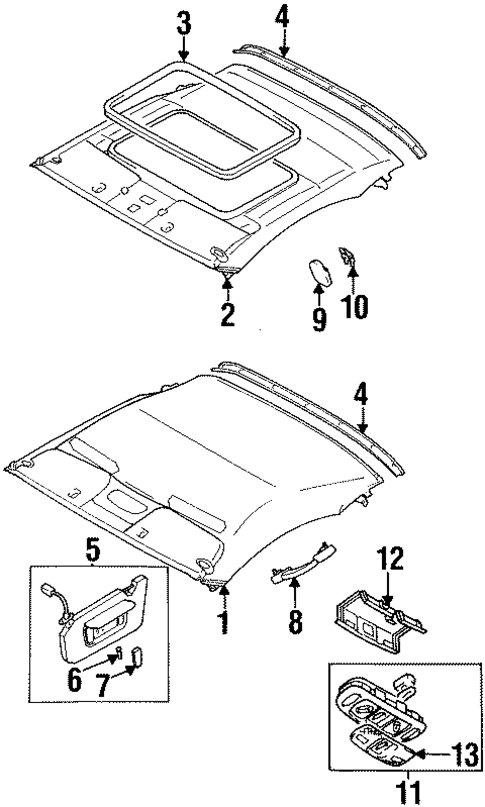 3
4
2
9
10
4
5
1
8
12
6
7
13
11