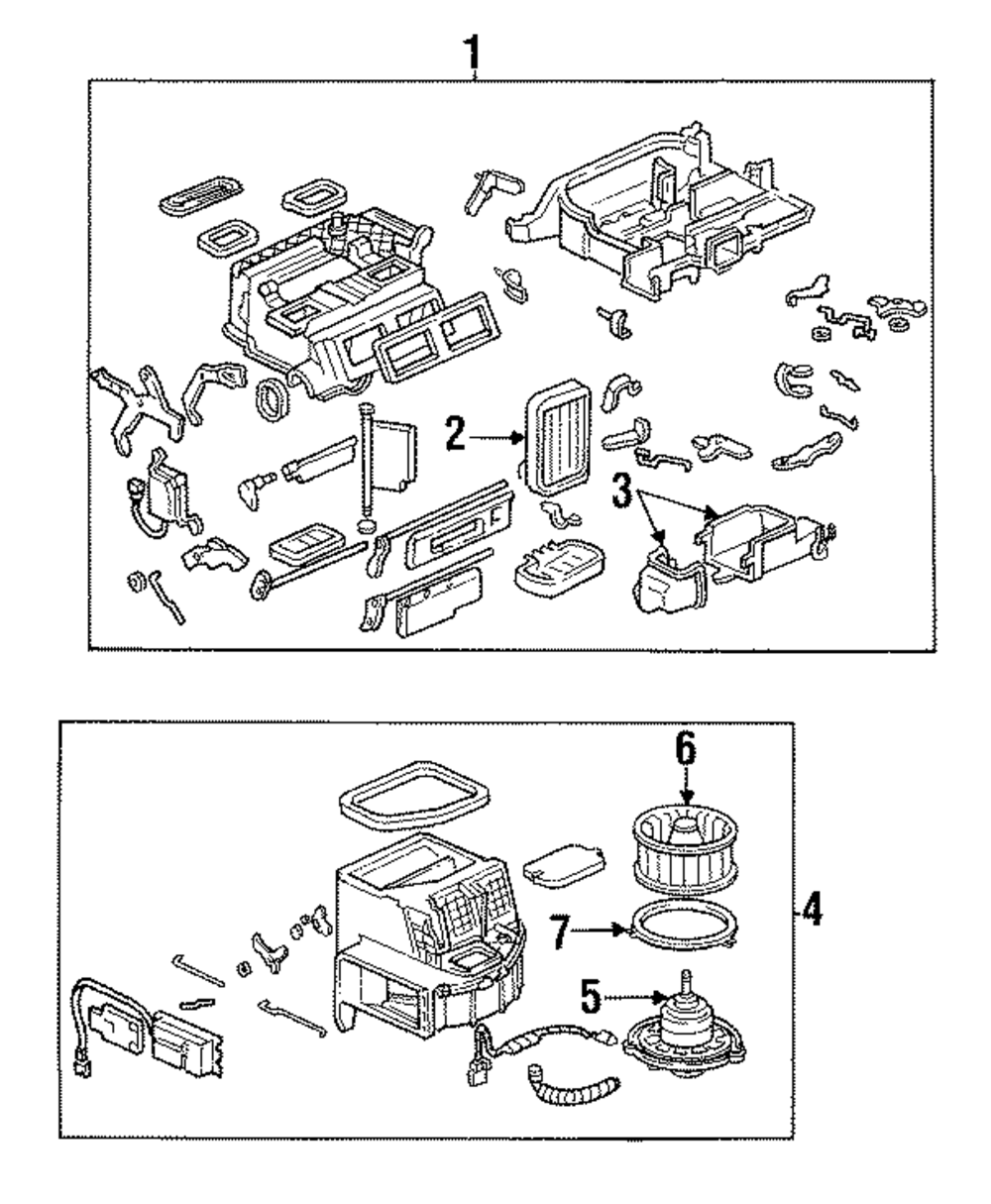 1
2
3
6
4
7
5