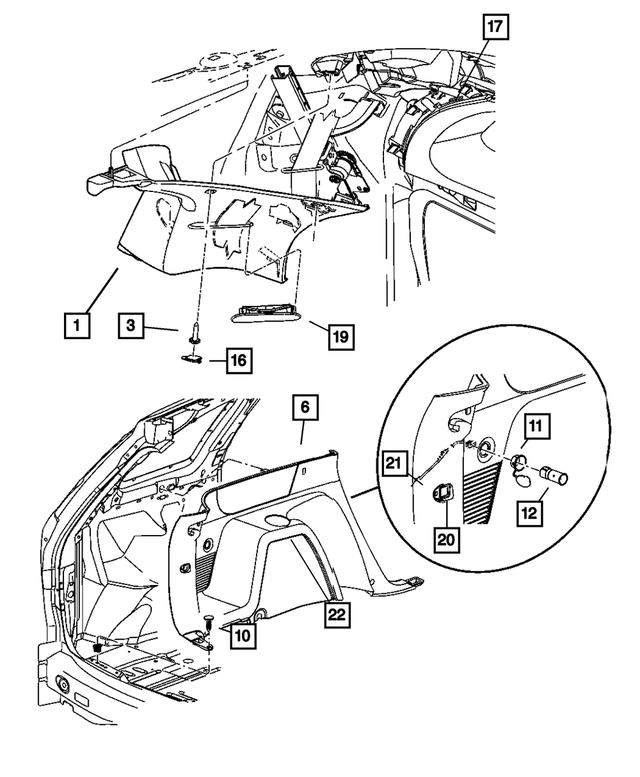 17
1
3
19
16
6
11
21
12
20
22
10