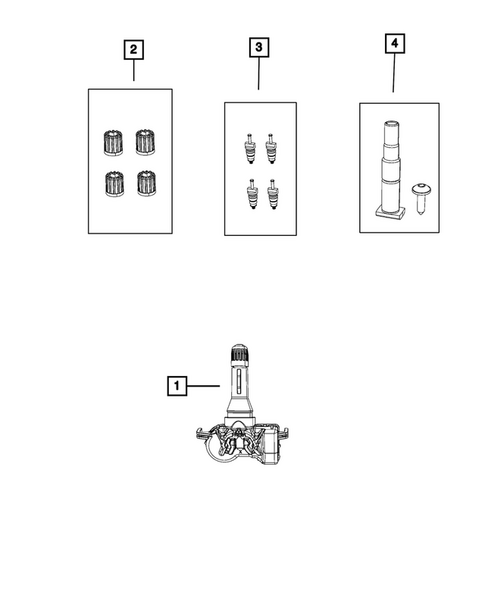 2

3

4

1