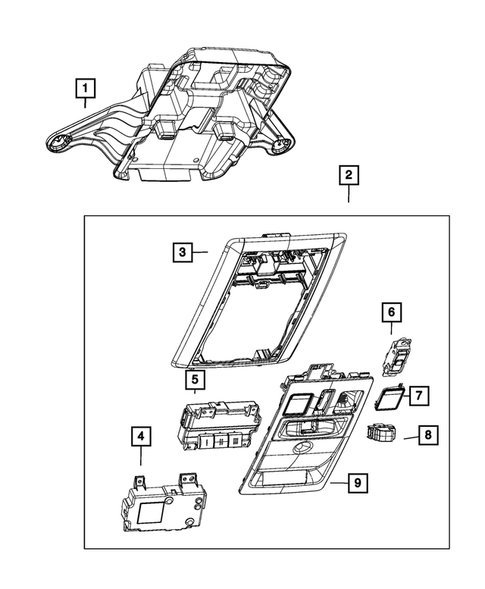 1
2
3
6
5
7
8
4
9