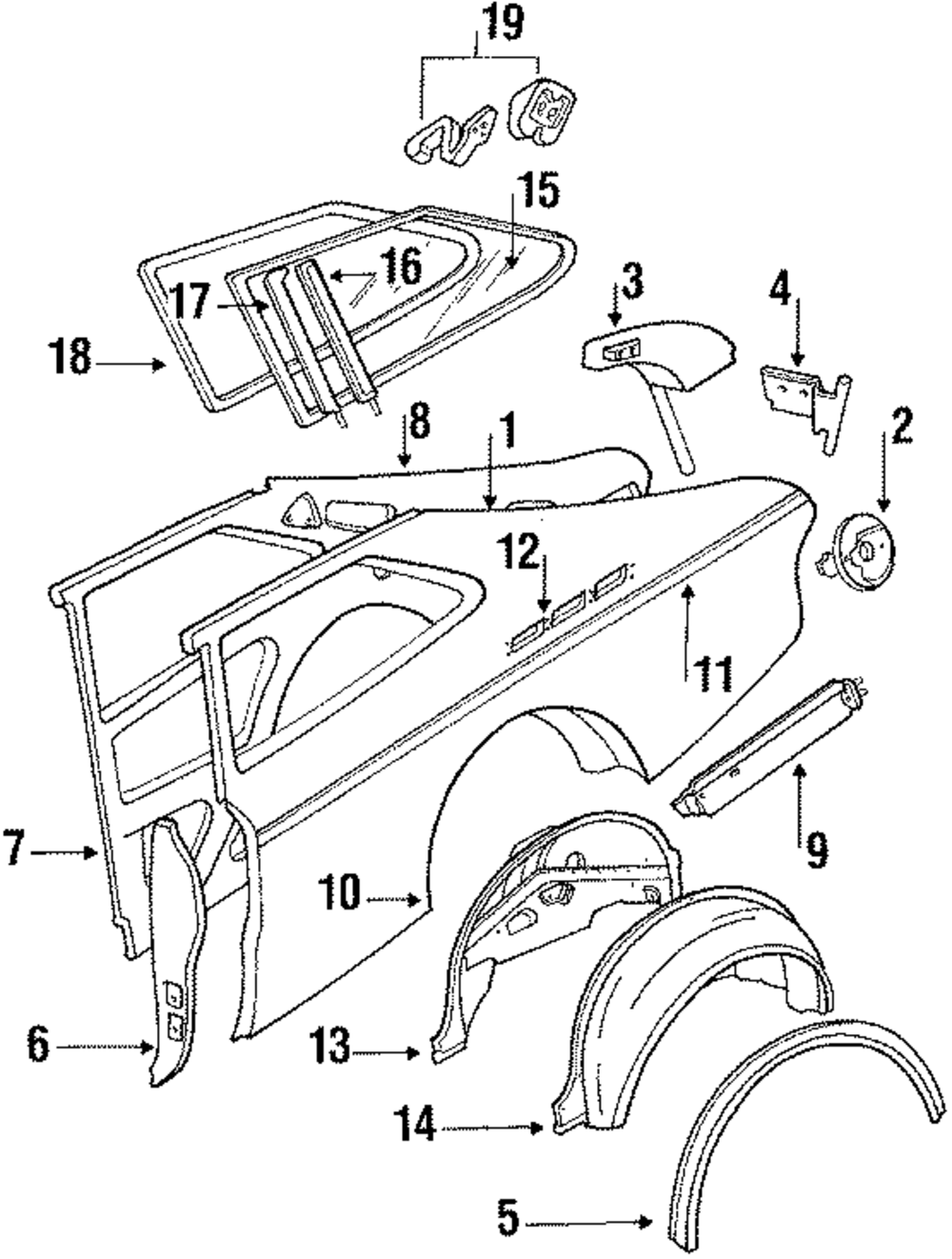 19
15
16
17
18
3
4
2
8
1
12
11
9
7
10
6
13
14
5