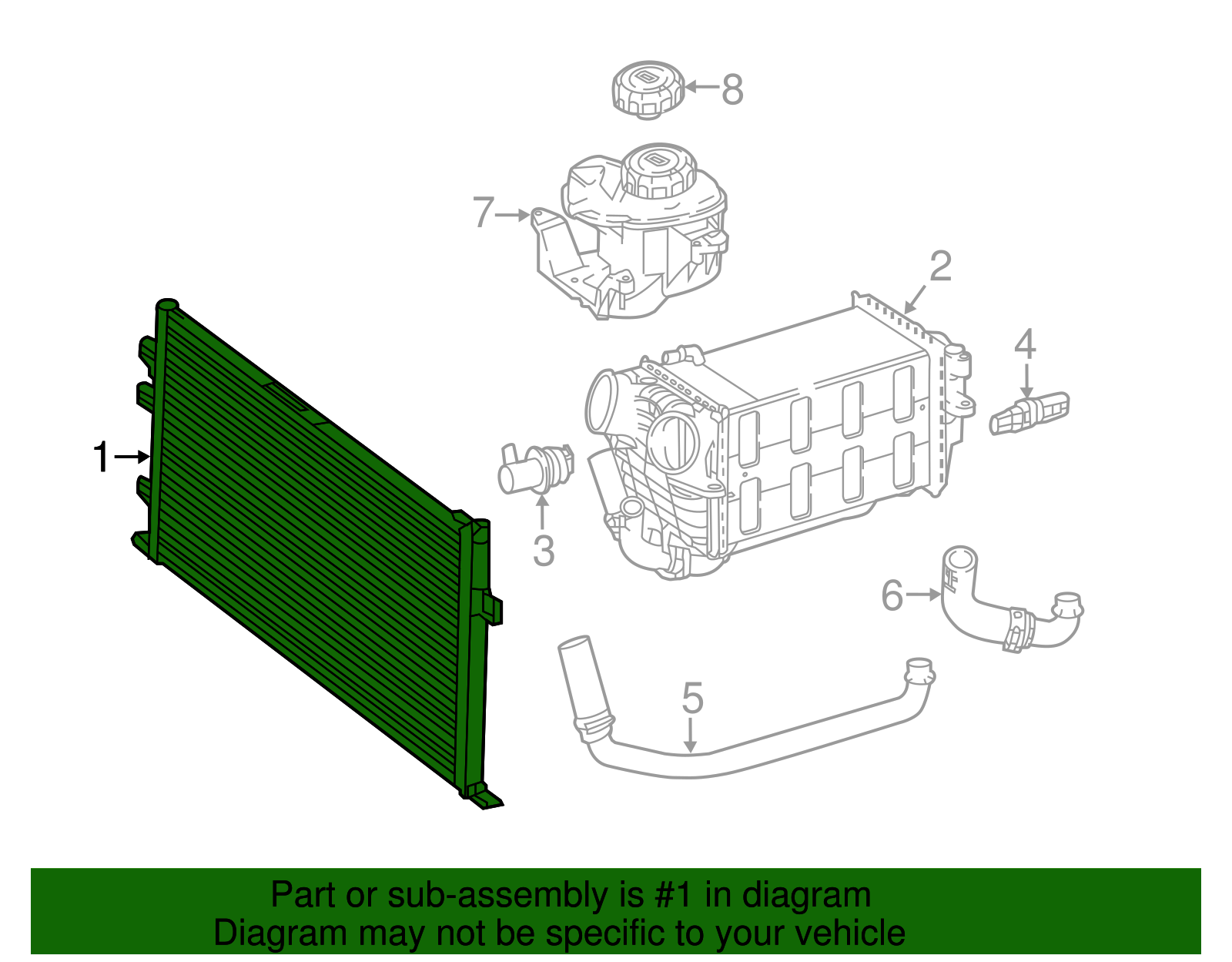 8

7

2

4

1

3

6

5

Part or sub-assembly is #1 in diagram
Diagram may not be specific to your vehicle