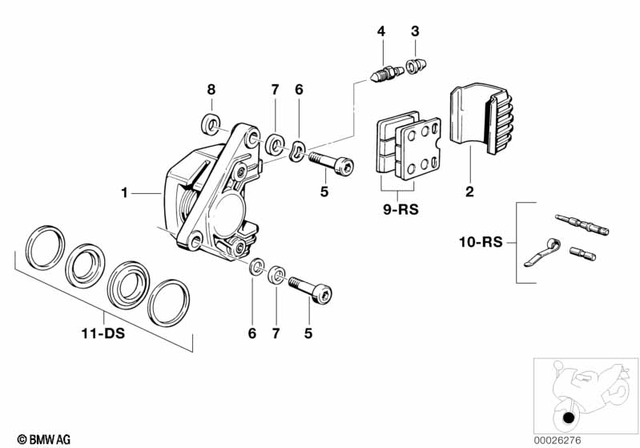 4
3
8
7
6
1
5
9-RS
2
10-RS
11-DS
6
7
5
© BMW AG
00026276