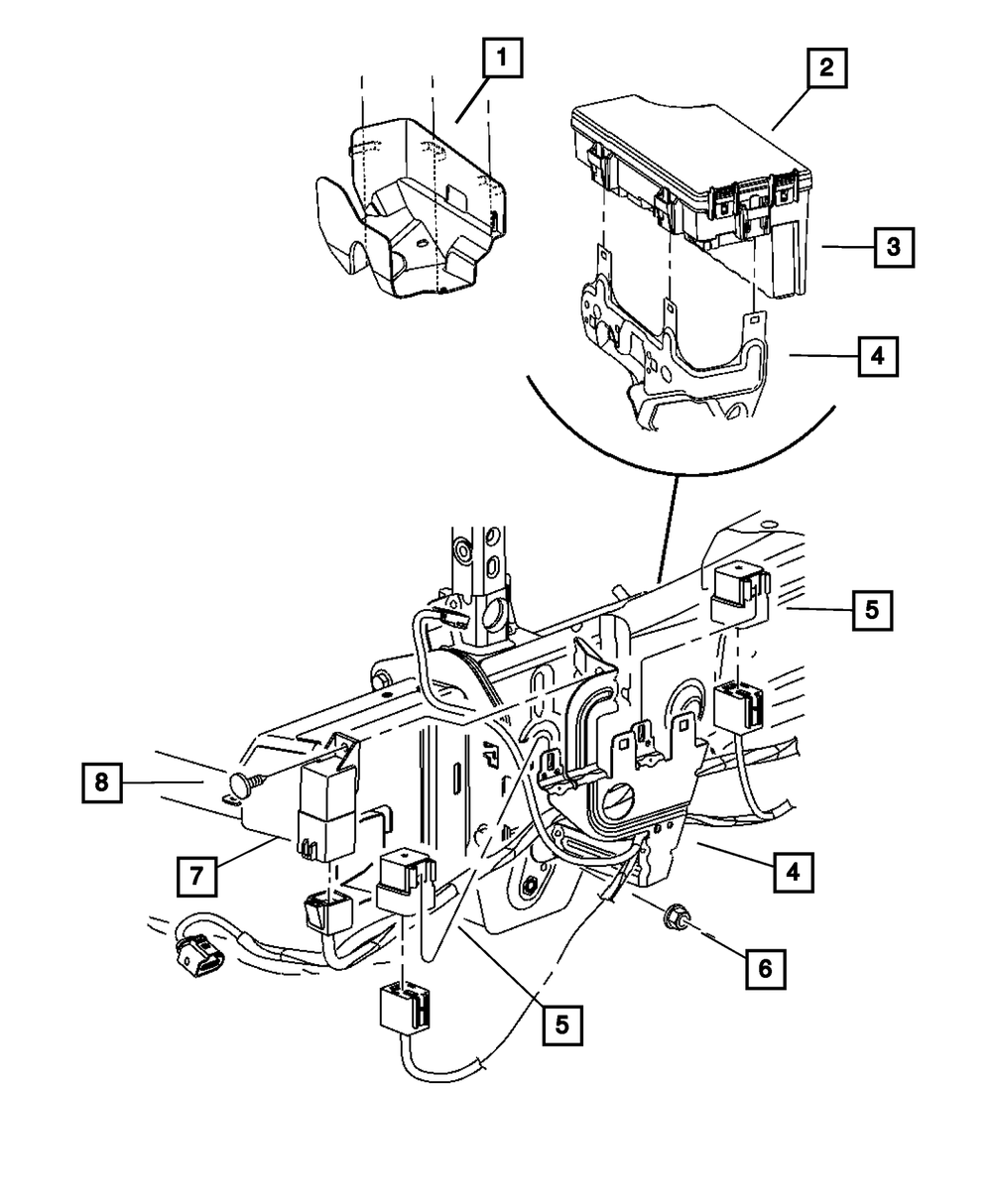 1
2
3
4
5
8
7
4
6
5