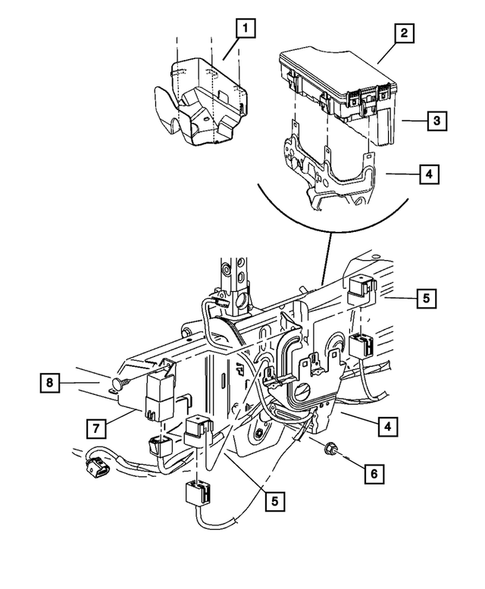 1
2
3
4
5
8
7
4
6
5