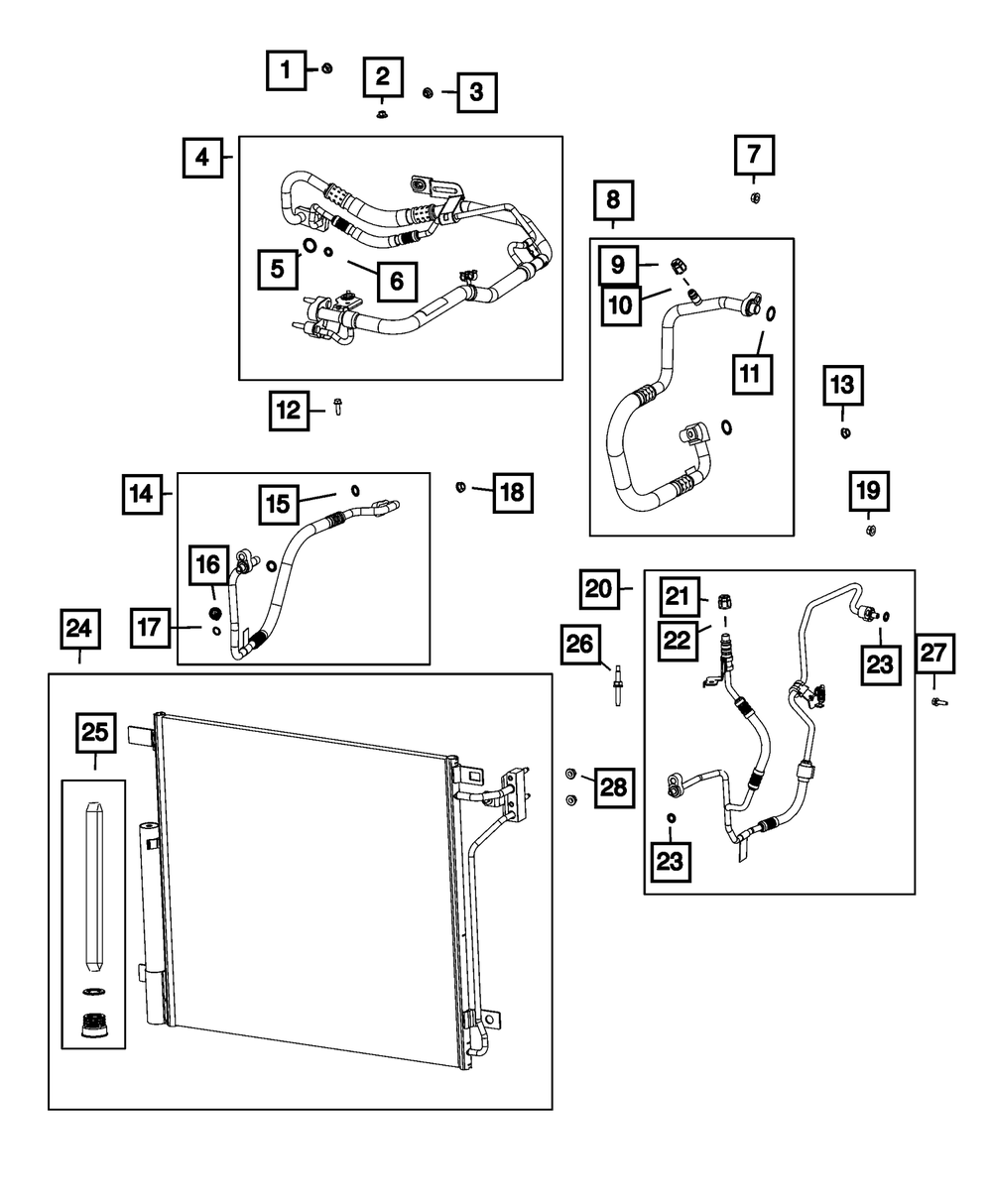 1
2
3
4
5
6
7
8
9
10
11
12
13
14
15
16
17
18
19
20
21
22
23
24
25
26
27
28
23