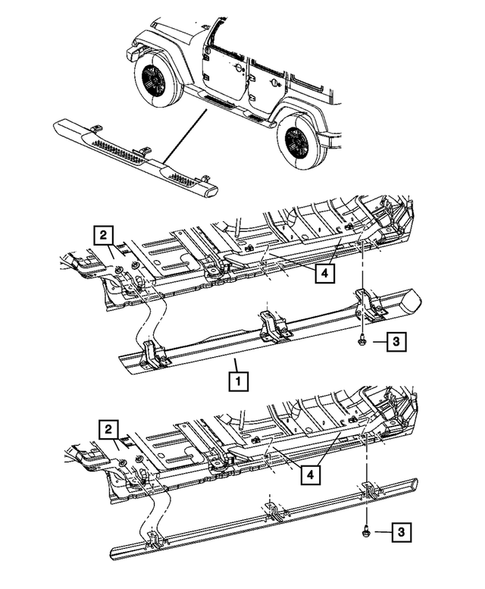 2
4
3
1
2
4
3