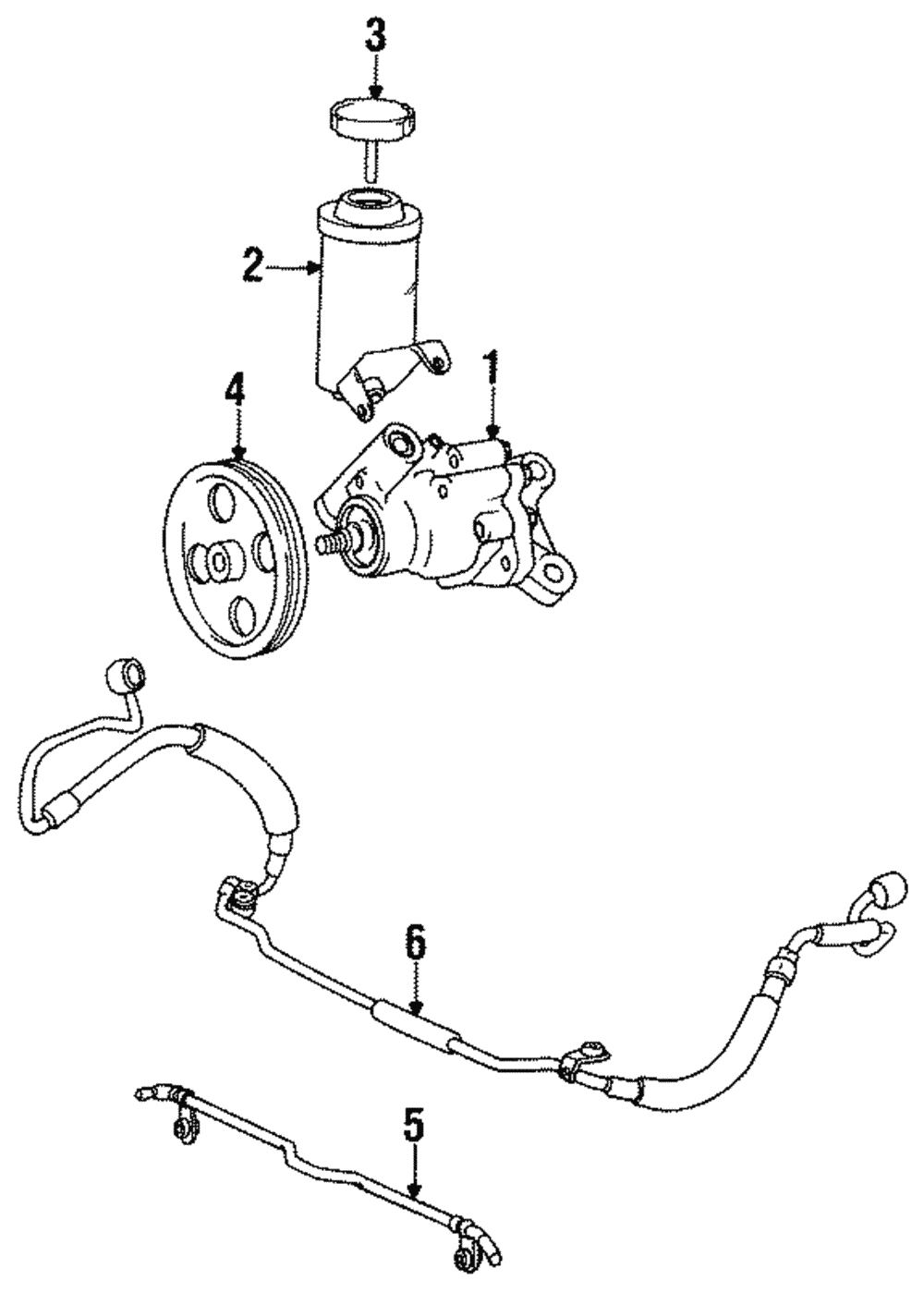 3

2

1

4

6

5