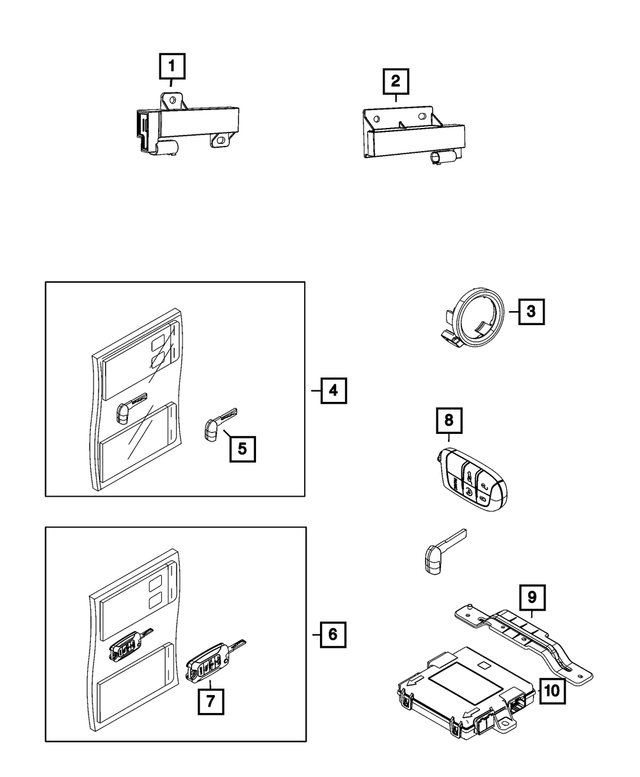 1
2
3
4
5
8
6
7
9
10