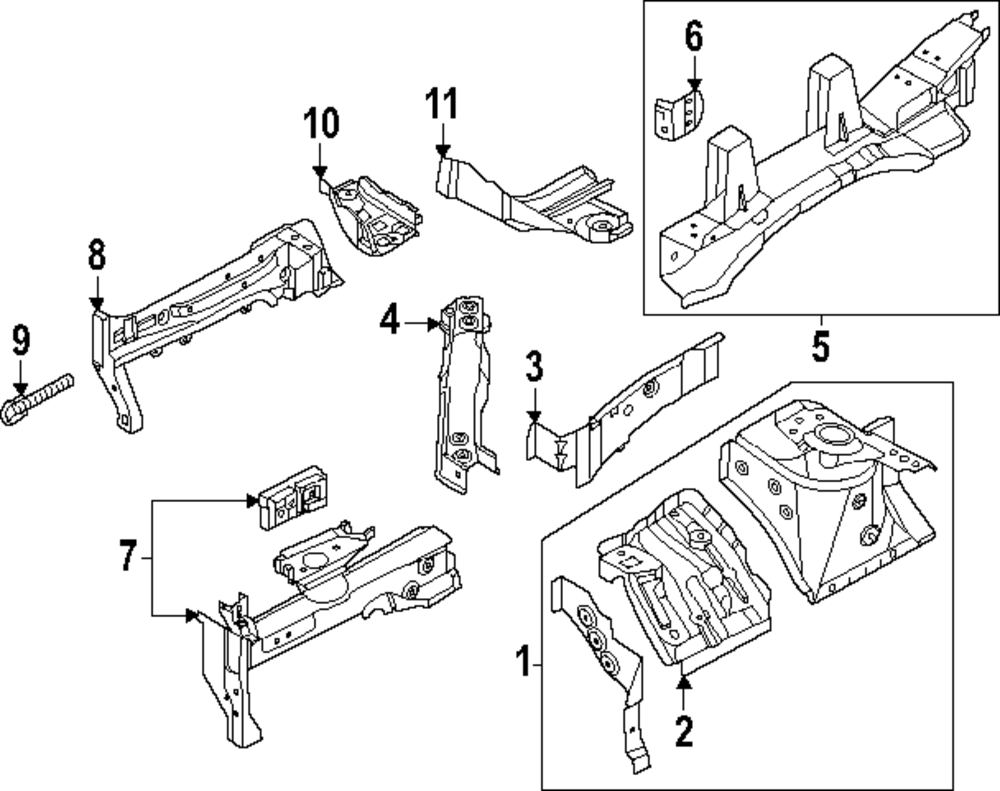 6
11
10
8
9
4
3
5
7
1
2